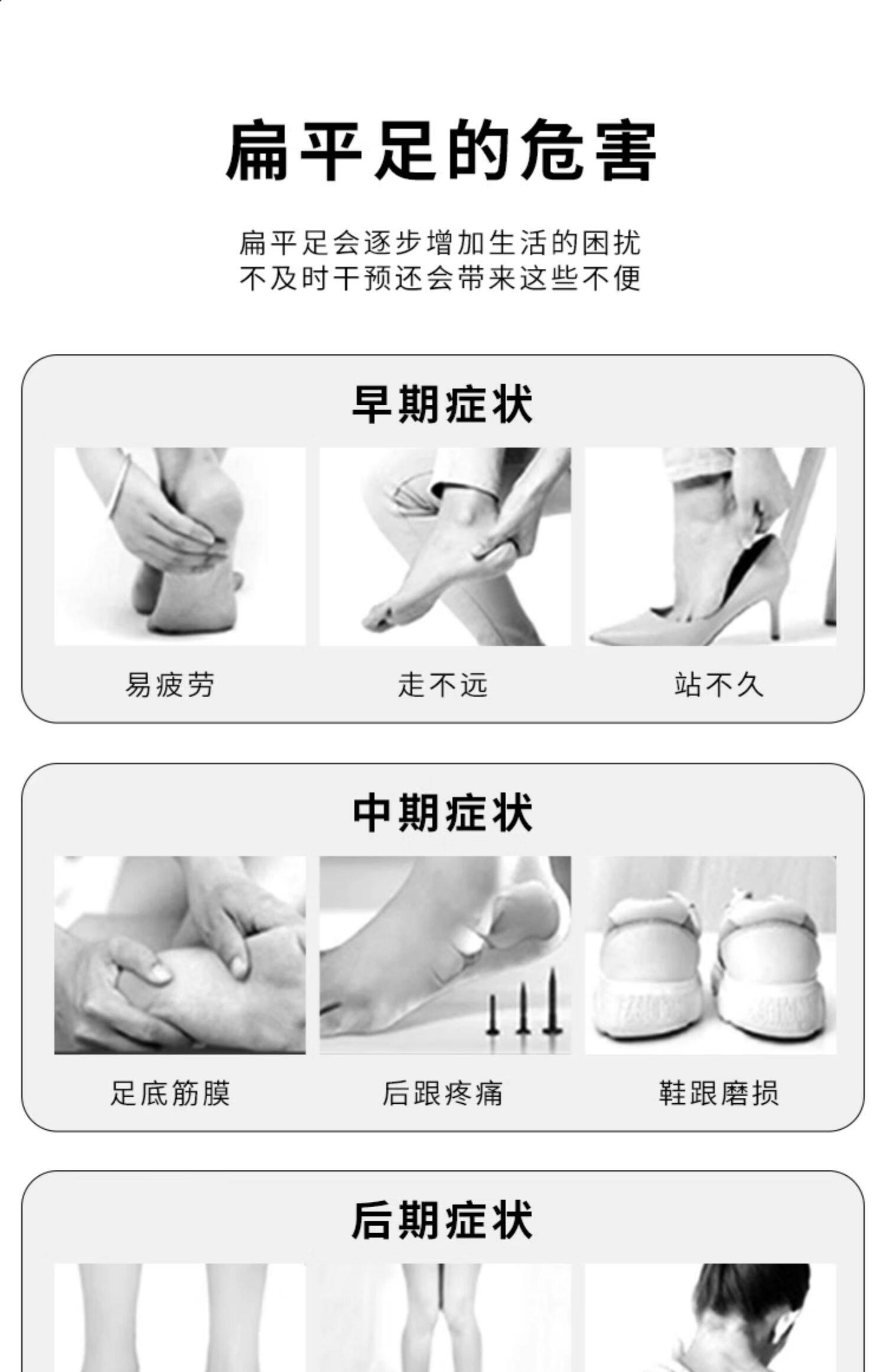 扁平足的危害

扁平足会逐步增加生活的困扰
不及时干预还会带来这些不便

早期症状

易疲劳　走不远　站不久

中期症状

足底筋膜　后跟疼痛　鞋跟磨损

后期症状