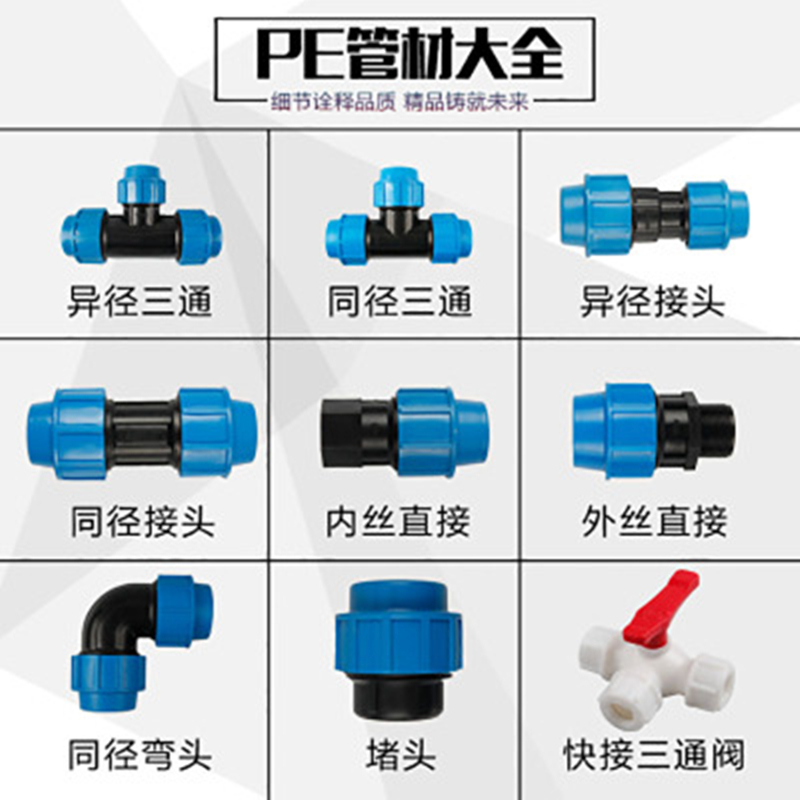 PE管材大全

细节诠释品质 精品铸就未来

异径三通

同径三通

异径接头

同径接头

内丝直接

外丝直接

同径弯头

堵头

快接三通阀