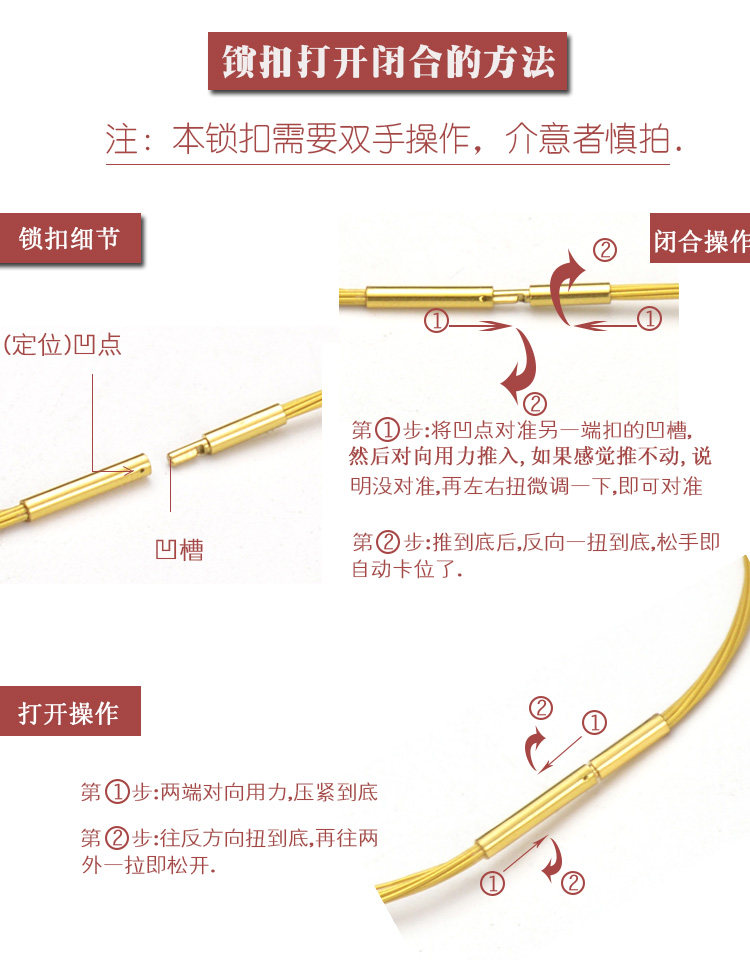 锁扣打开闭合的方法

注：本锁扣需要双手操作，介意者慎拍.

锁扣细节

(定位)凹点

凹槽

闭合操作

②

①

①

②

第①步:将凹点对准另一端扣的凹槽,然后对向用力推入,如果感觉推不动,说明没对准,再左右扭微调一下,即可对准

第②步:推到底后,反向一扭到底,松手即自动卡位了.

打开操作

第①步:两端对向用力,压紧到底

第②步:往反方向扭到底,再往两外一拉即松开.

②

①

①

②