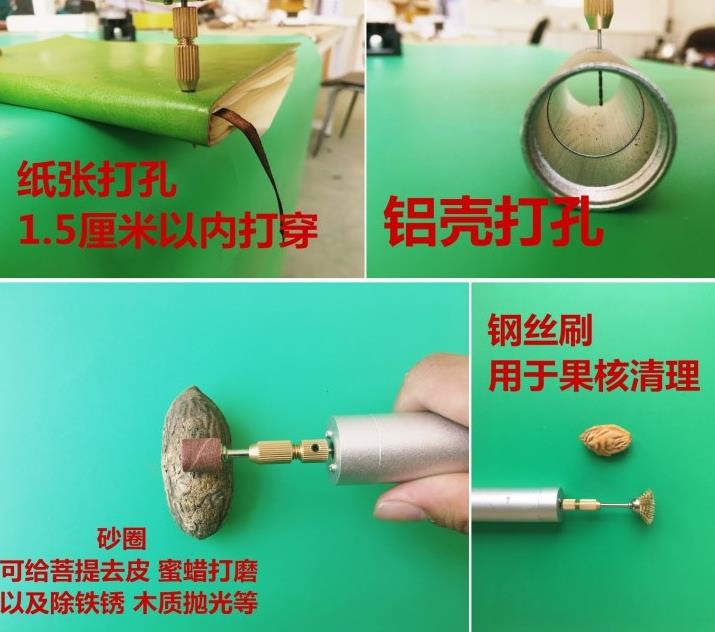 纸张打孔
1.5厘米以内打穿

铝壳打孔

砂圈
可给菩提去皮 蜜蜡打磨
以及除铁锈 木质抛光等

钢丝刷
用于果核清理