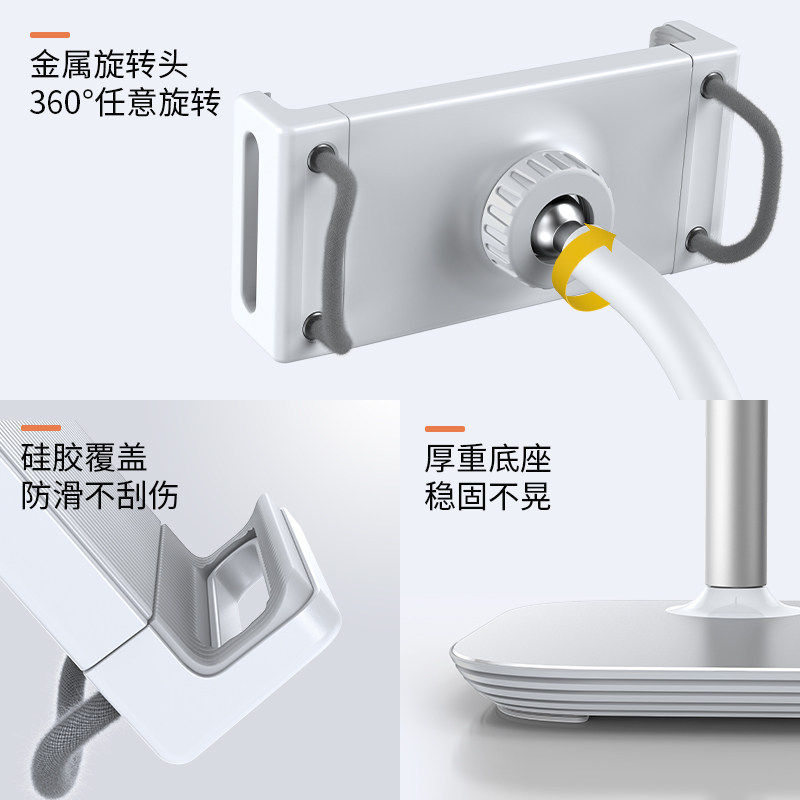 金属旋转头
360°任意旋转

硅胶覆盖
防滑不刮伤

厚重底座
稳固不晃