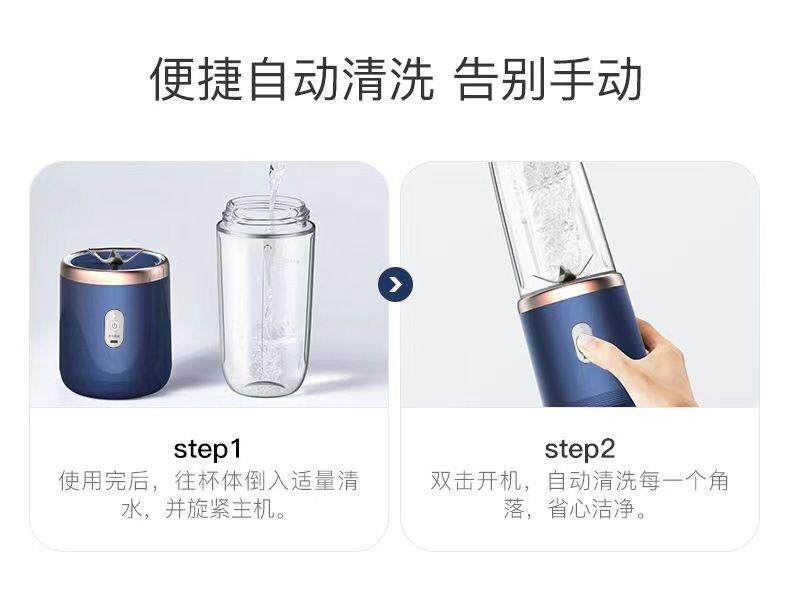 便捷自动清洗 告别手动

step1
使用完后，往杯体倒入适量清水，并旋紧主机。

step2
双击开机，自动清洗每一个角落，省心洁净。