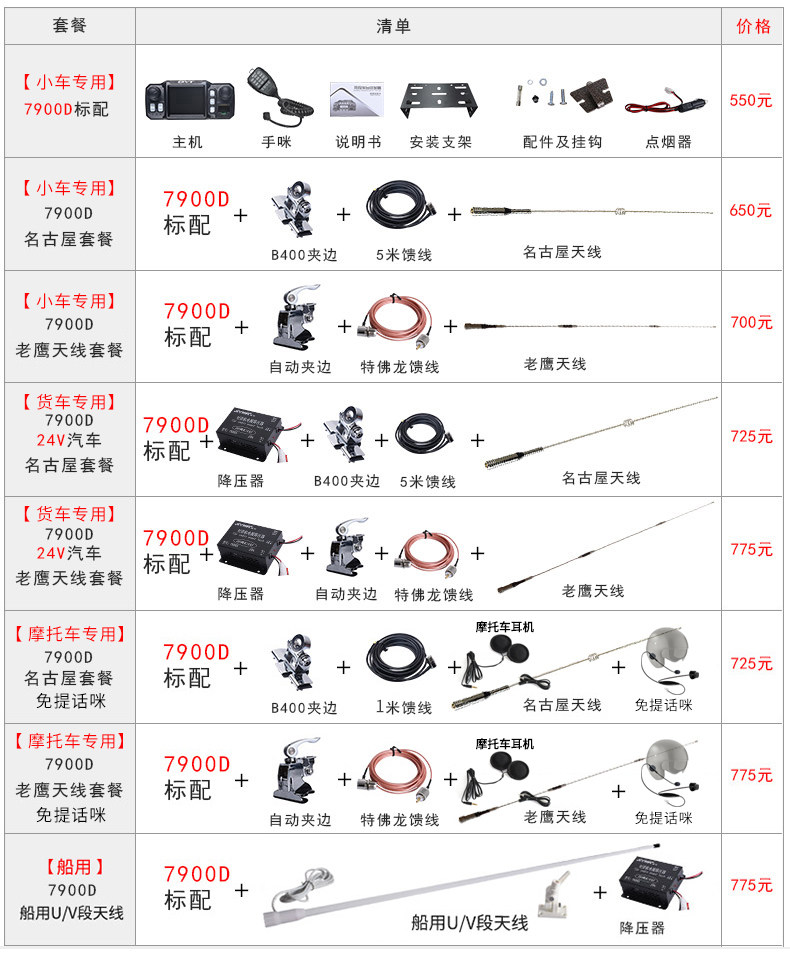 | 套餐 | 清单 | 价格 |
|---|---|---|
| 【小车专用】 7900D标配 | 主机 手咪 说明书 安装支架 配件及挂钩 点烟器 | 550元 |
| 【小车专用】 7900D 名古屋套餐 | 7900D 标配 + B400夹边 + 5米馈线 + 名古屋天线 | 650元 |
| 【小车专用】 7900D 老鹰天线套餐 | 7900D 标配 + 自动夹边 + 特佛龙馈线 + 老鹰天线 | 700元 |
| 【货车专用】 7900D 24V汽车 名古屋套餐 | 7900D 标配 + 降压器 + B400夹边 + 5米馈线 + 名古屋天线 | 725元 |
| 【货车专用】 7900D 24V汽车 老鹰天线套餐 | 7900D 标配 + 降压器 + 自动夹边 + 特佛龙馈线 + 老鹰天线 | 775元 |
| 【摩托车专用】 7900D 名古屋套餐 免提话咪 | 7900D 标配 + B400夹边 + 1米馈线 + 摩托车耳机 名古屋天线 + 免提话咪 | 725元 |
| 【摩托车专用】 7900D 老鹰天线套餐 免提话咪 | 7900D 标配 + 自动夹边 + 特佛龙馈线 + 摩托车耳机 老鹰天线 + 免提话咪 | 775元 |
| 【船用】 7900D 船用U/V段天线 | 7900D 标配 + 船用U/V段天线 + 降压器 | 775元 |