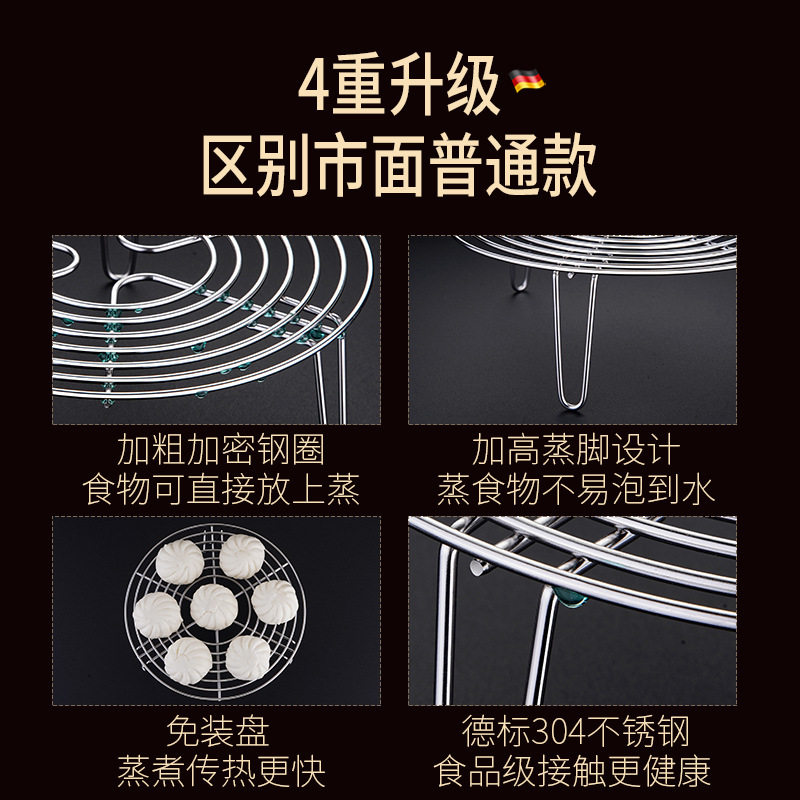 4重升级
区别市面普通款

加粗加密钢圈
食物可直接放上蒸

加高蒸脚设计
蒸食物不易泡到水

免装盘
蒸煮传热更快

德标304不锈钢
食品级接触更健康