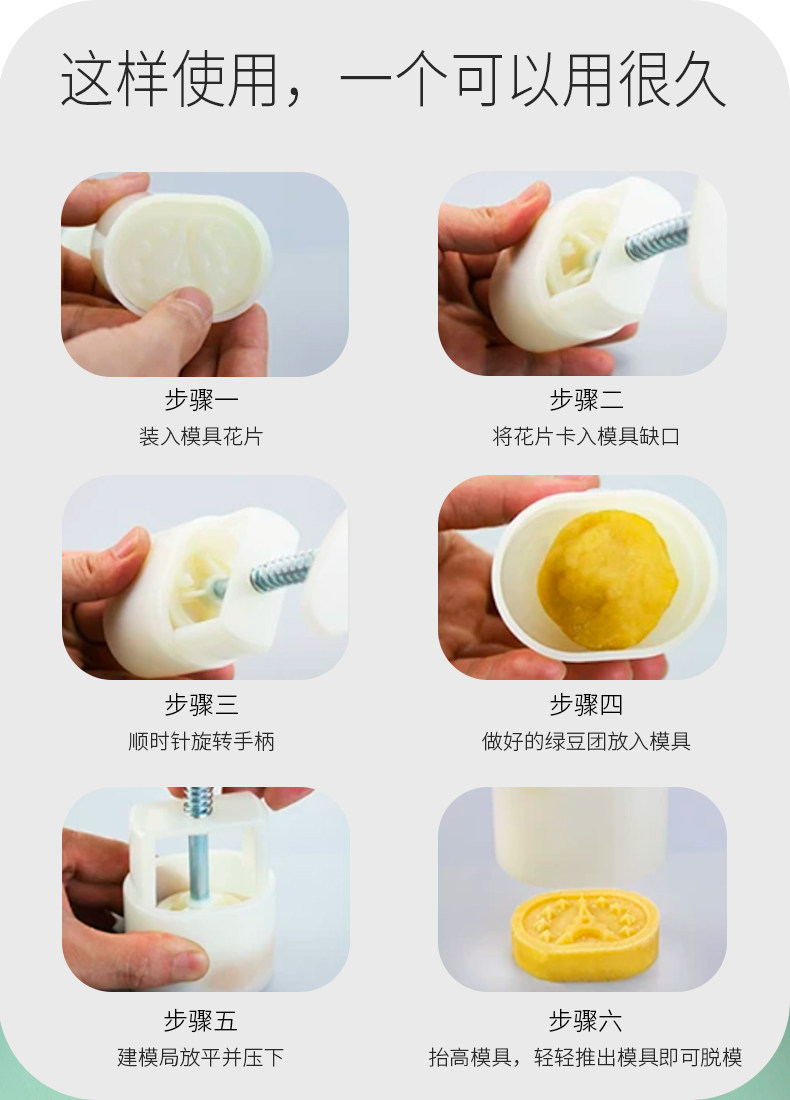 这样使用，一个可以用很久

步骤一
装入模具花片

步骤二
将花片卡入模具缺口

步骤三
顺时针旋转手柄

步骤四
做好的绿豆团放入模具

步骤五
建模局放平并压下

步骤六
抬高模具，轻轻推出模具即可脱模