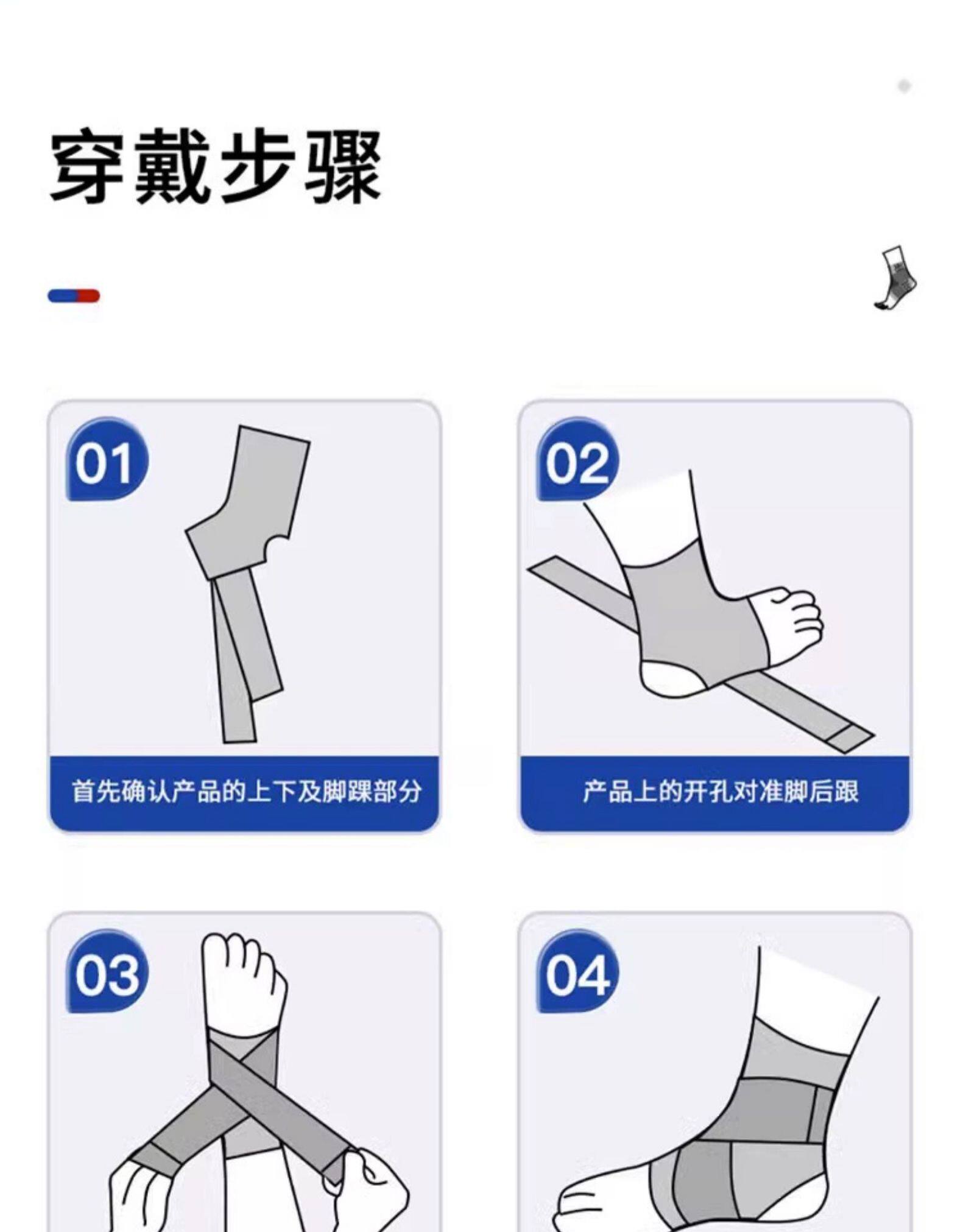 穿戴步骤

01

首先确认产品的上下及脚踝部分

02

产品上的开孔对准脚后跟

03

04