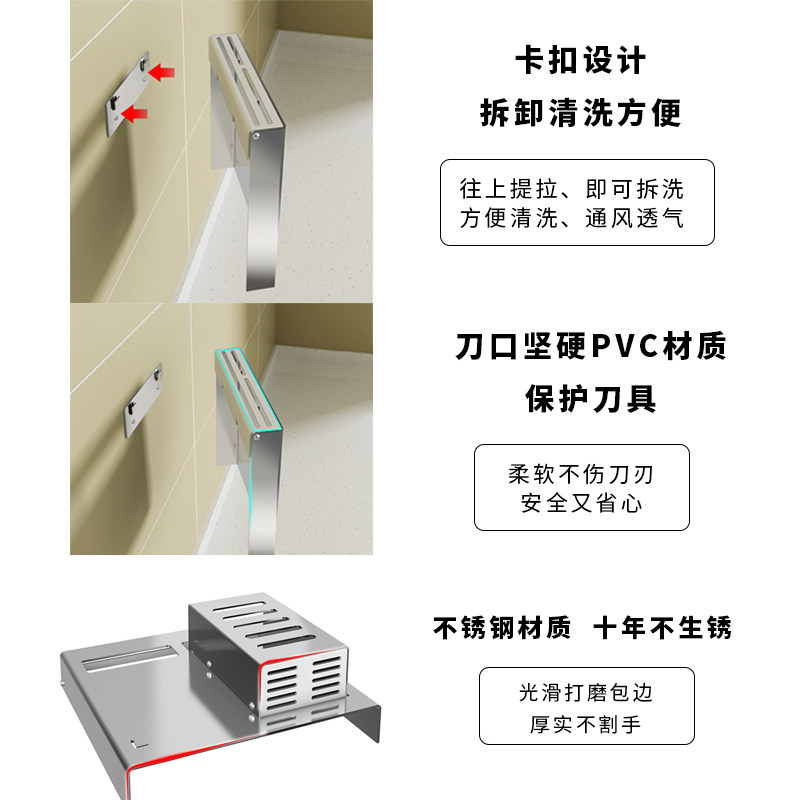 卡扣设计
拆卸清洗方便

往上提拉、即可拆洗
方便清洗、通风透气

刀口坚硬PVC材质
保护刀具

柔软不伤刀刃
安全又省心

不锈钢材质 十年不生锈

光滑打磨包边
厚实不割手