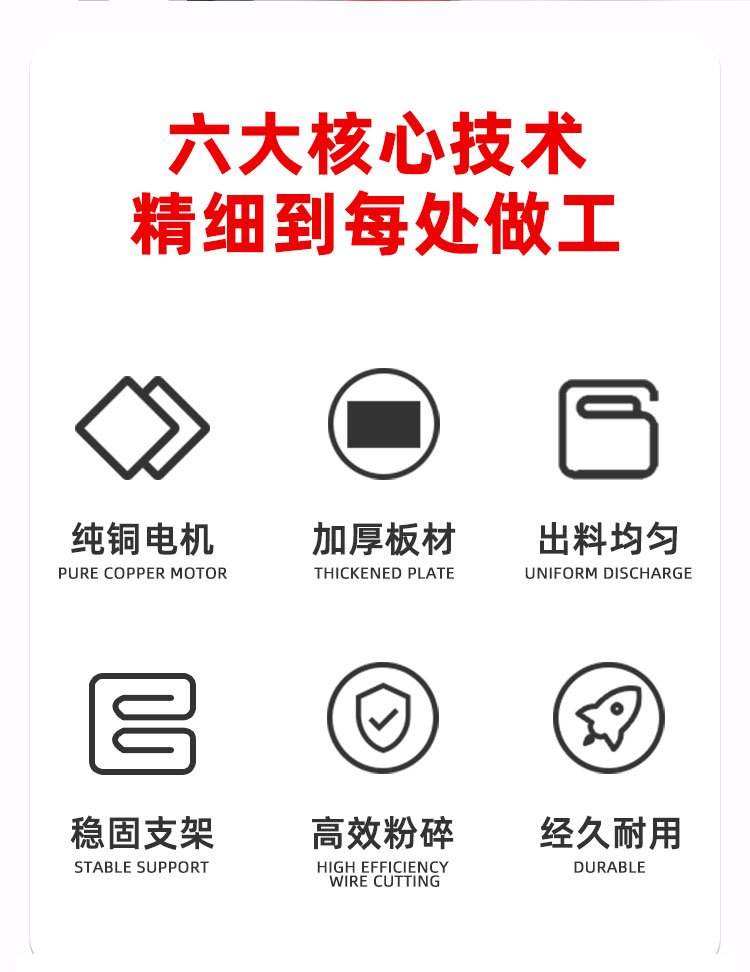 六大核心技术
精细到每处做工

纯铜电机
PURE COPPER MOTOR

加厚板材
THICKENED PLATE

出料均匀
UNIFORM DISCHARGE

稳固支架
STABLE SUPPORT

高效粉碎
HIGH EFFICIENCY
WIRE CUTTING

经久耐用
DURABLE