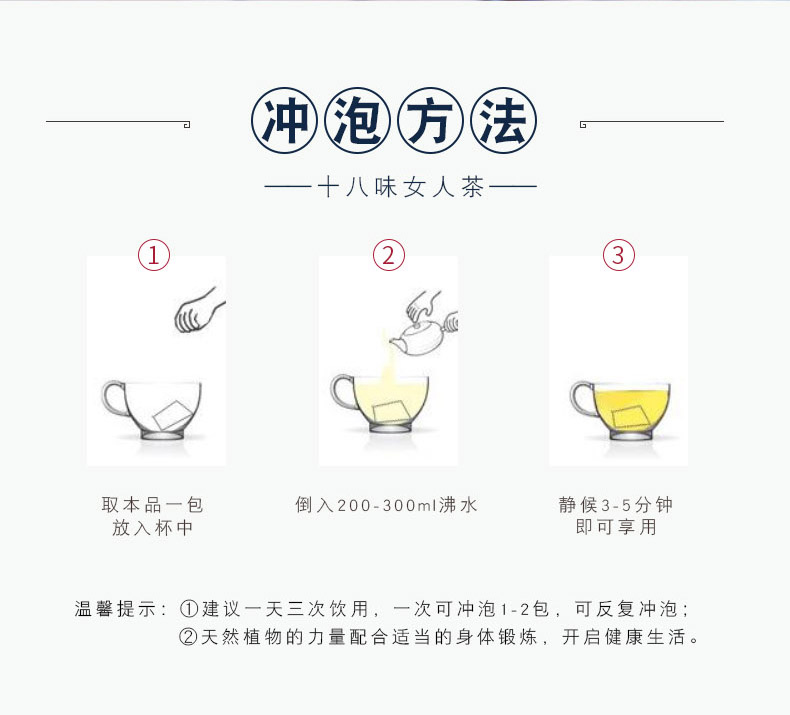 冲泡方法

——十八味女人茶——

①

取本品一包
放入杯中

②

倒入200-300ml沸水

③

静候3-5分钟
即可享用

温馨提示：①建议一天三次饮用，一次可冲泡1-2包，可反复冲泡；
②天然植物的力量配合适当的身体锻炼，开启健康生活。