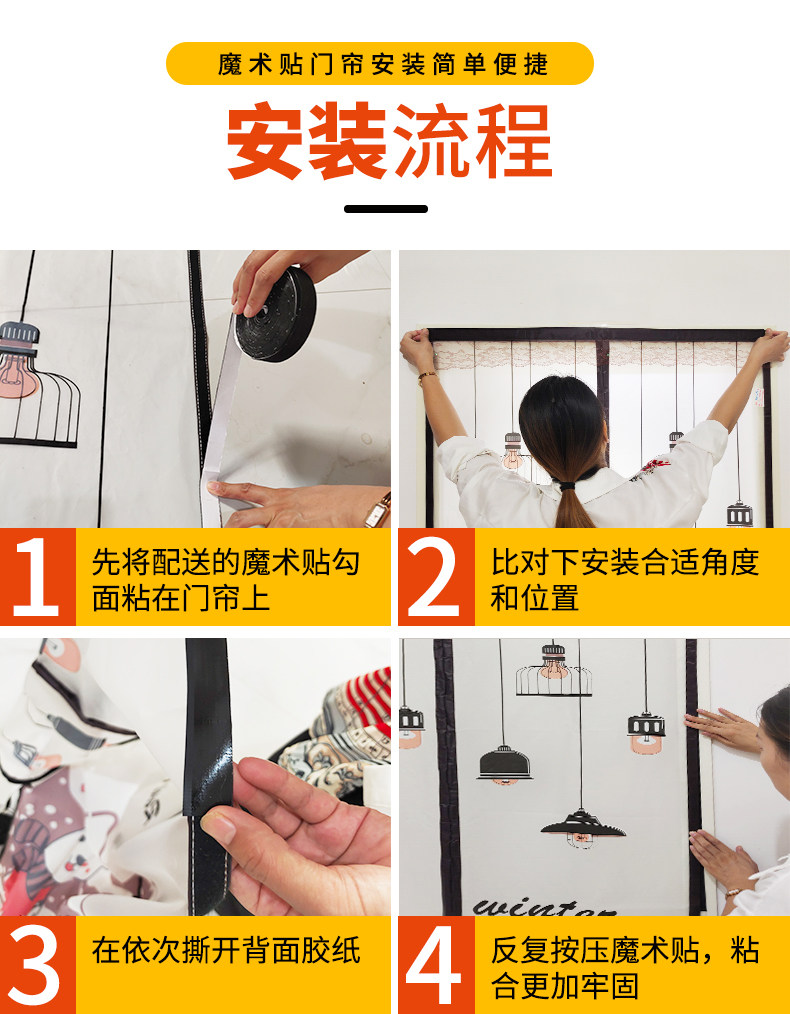 魔术贴门帘安装简单便捷

安装流程

1 先将配送的魔术贴勾面粘在门帘上

2 比对下安装合适角度和位置

3 在依次撕开背面胶纸

winter

4 反复按压魔术贴，粘合更加牢固