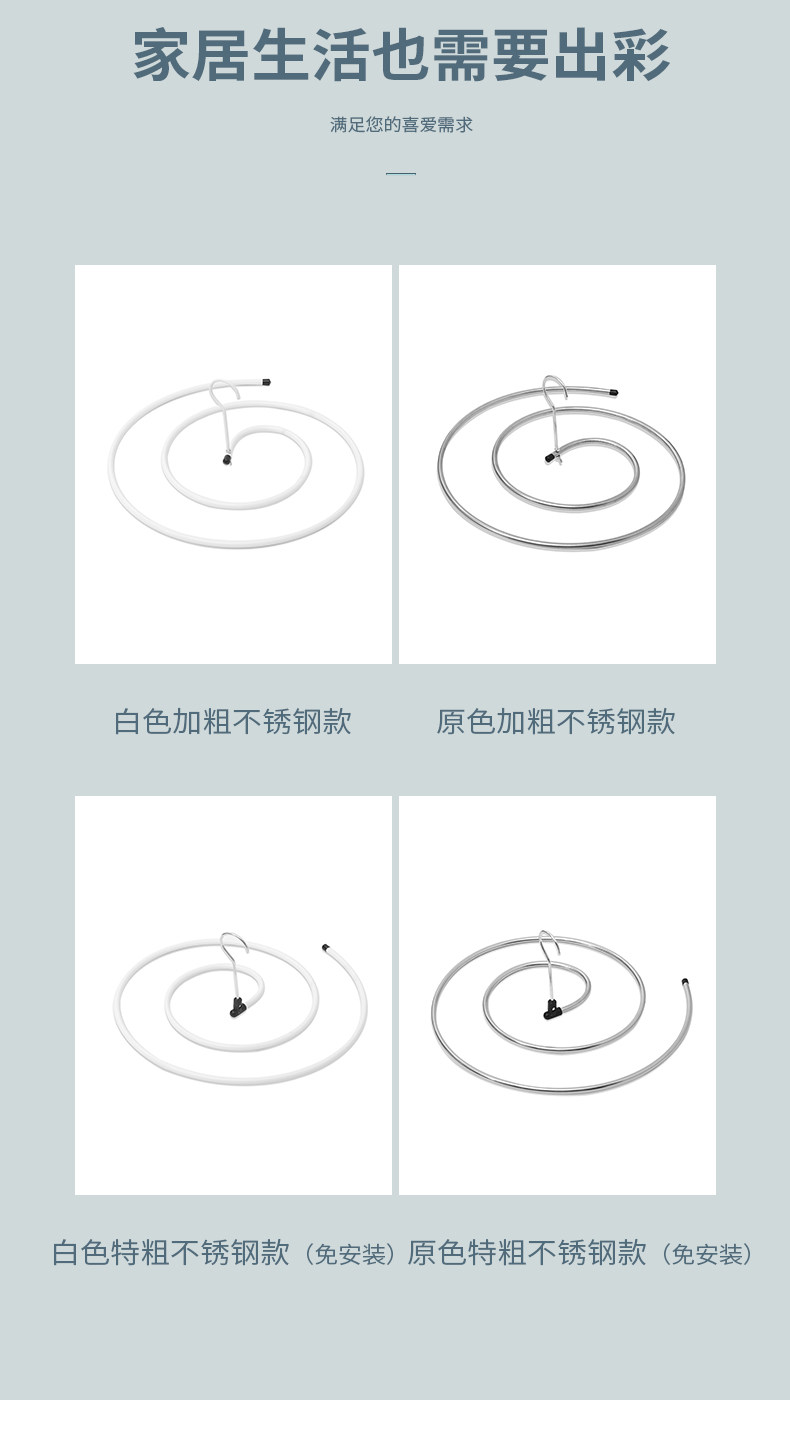 家居生活也需要出彩

满足您的喜爱需求

白色加粗不锈钢款

原色加粗不锈钢款

白色特粗不锈钢款（免安装）

原色特粗不锈钢款（免安装）