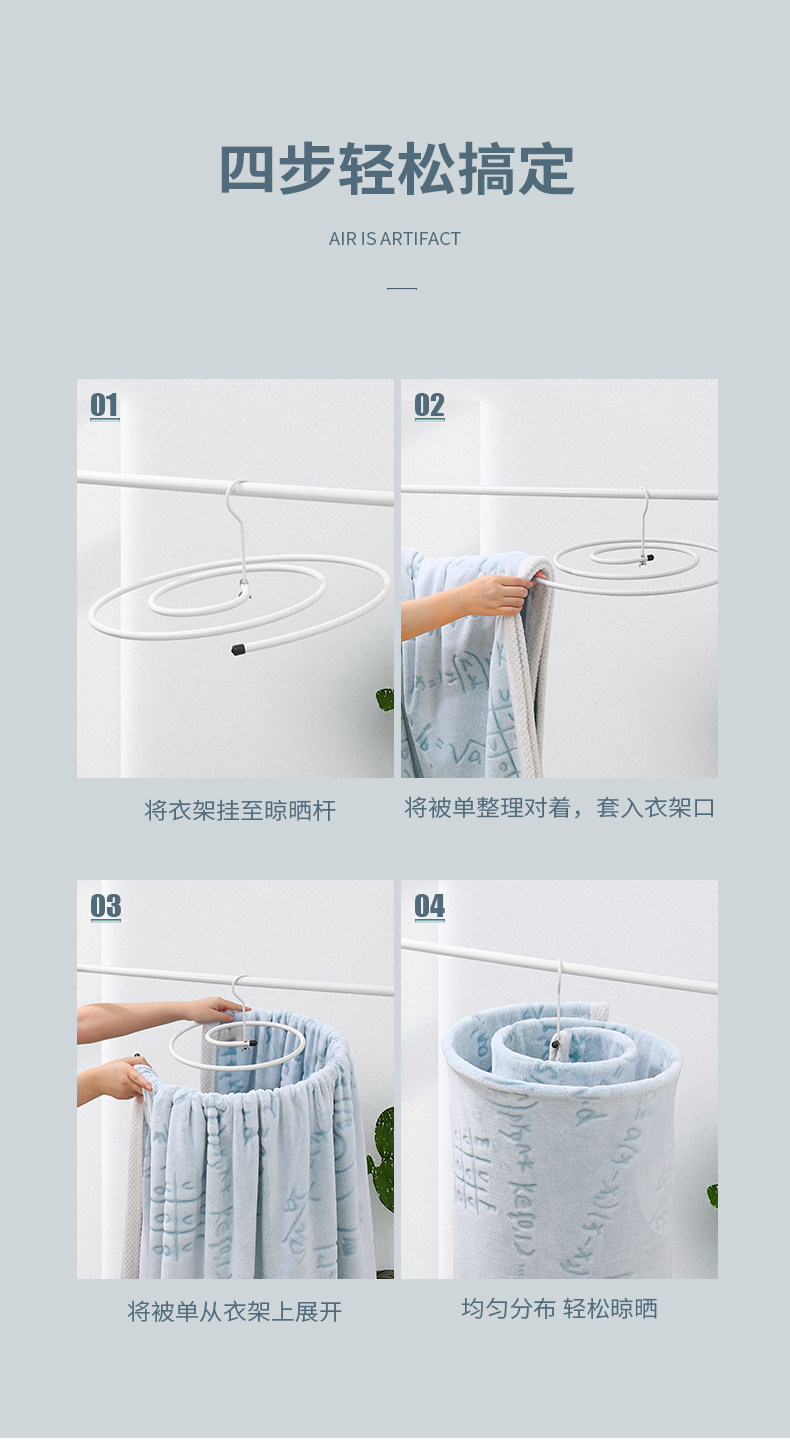 四步轻松搞定

AIR IS ARTIFACT

01

将衣架挂至晾晒杆

02

将被单整理对着，套入衣架口

03

将被单从衣架上展开

04

均匀分布 轻松晾晒