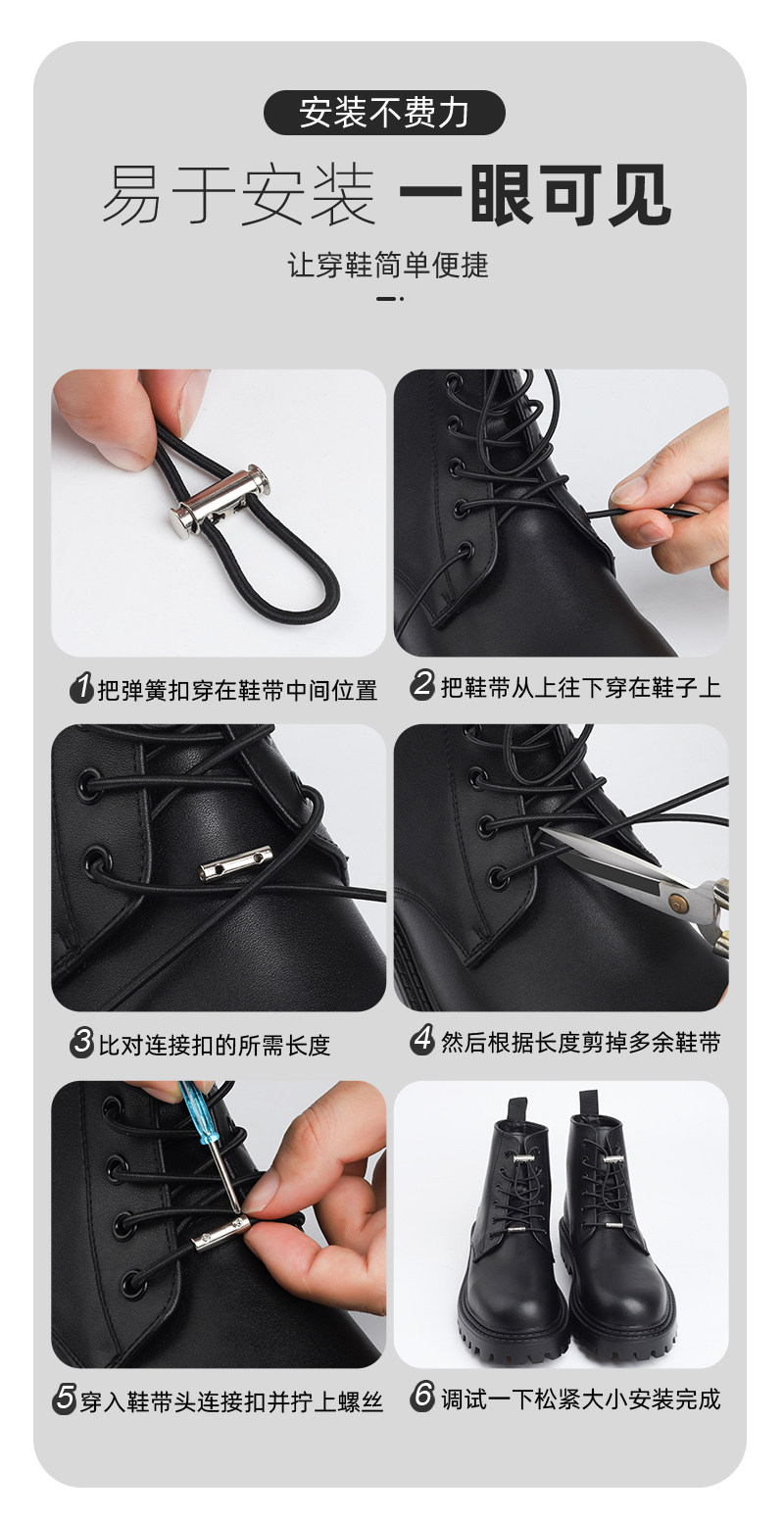 安装不费力

易于安装 一眼可见

让穿鞋简单便捷

1 把弹簧扣穿在鞋带中间位置

2 把鞋带从上往下穿在鞋子上

3 比对连接扣的所需长度

4 然后根据长度剪掉多余鞋带

5 穿入鞋带头连接扣并拧上螺丝

6 调试一下松紧大小安装完成