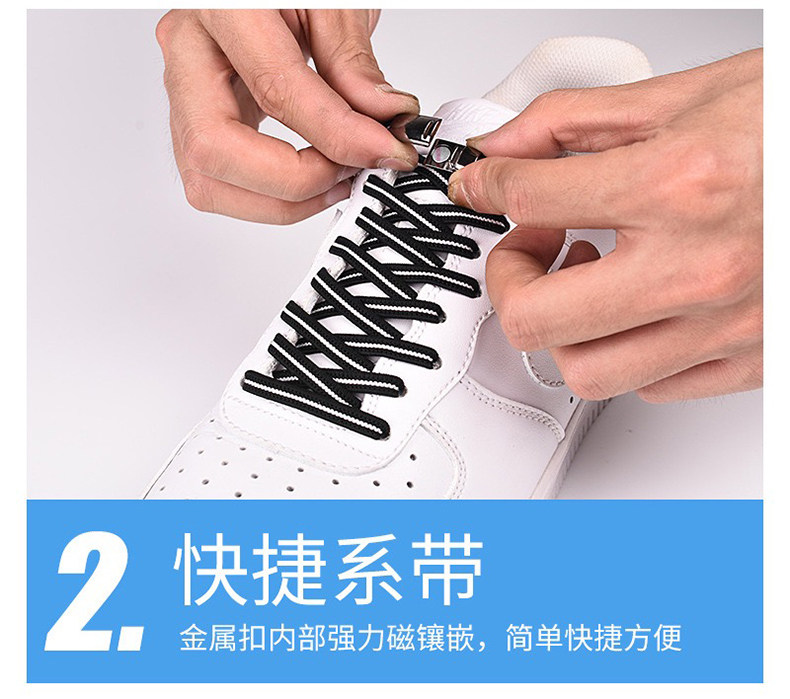 2. 快捷系带

金属扣内部强力磁镶嵌，简单快捷方便