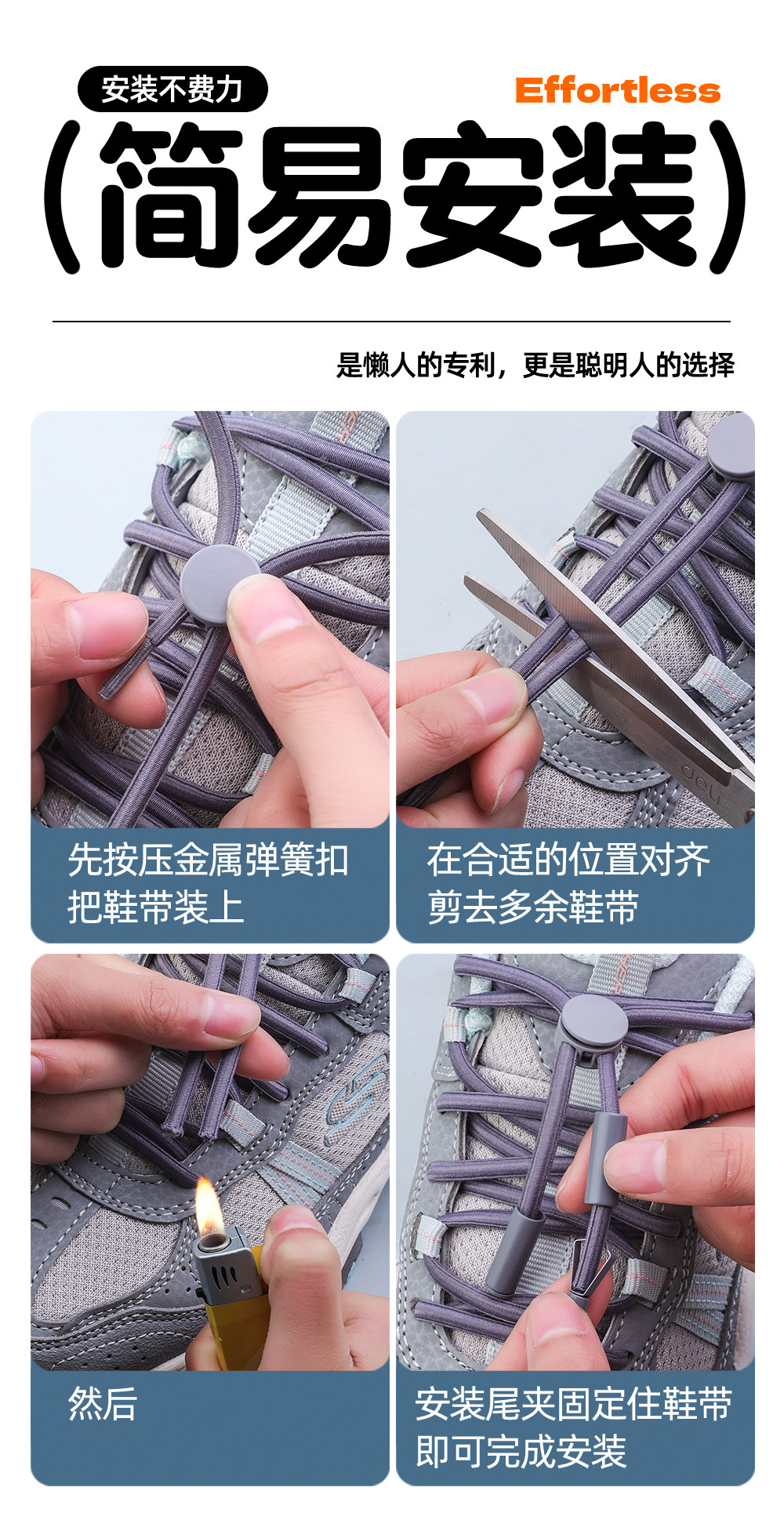 安装不费力

Effortless

(简易安装)

是懒人的专利，更是聪明人的选择

先按压金属弹簧扣
把鞋带装上

在合适的位置对齐
剪去多余鞋带

deli

然后

安装尾夹固定住鞋带
即可完成安装