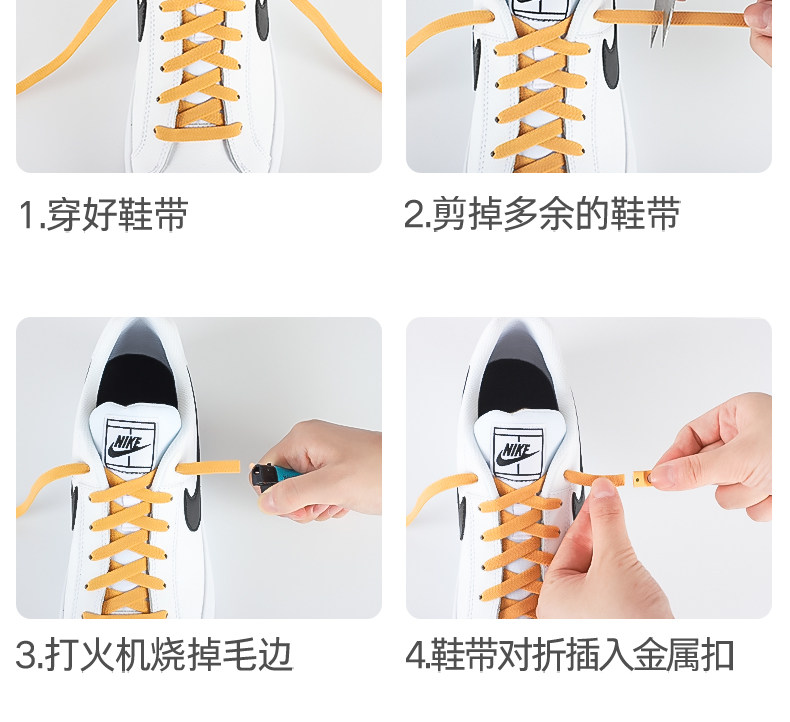 1.穿好鞋带

2.剪掉多余的鞋带

NIKE

3.打火机烧掉毛边

NIKE

4.鞋带对折插入金属扣