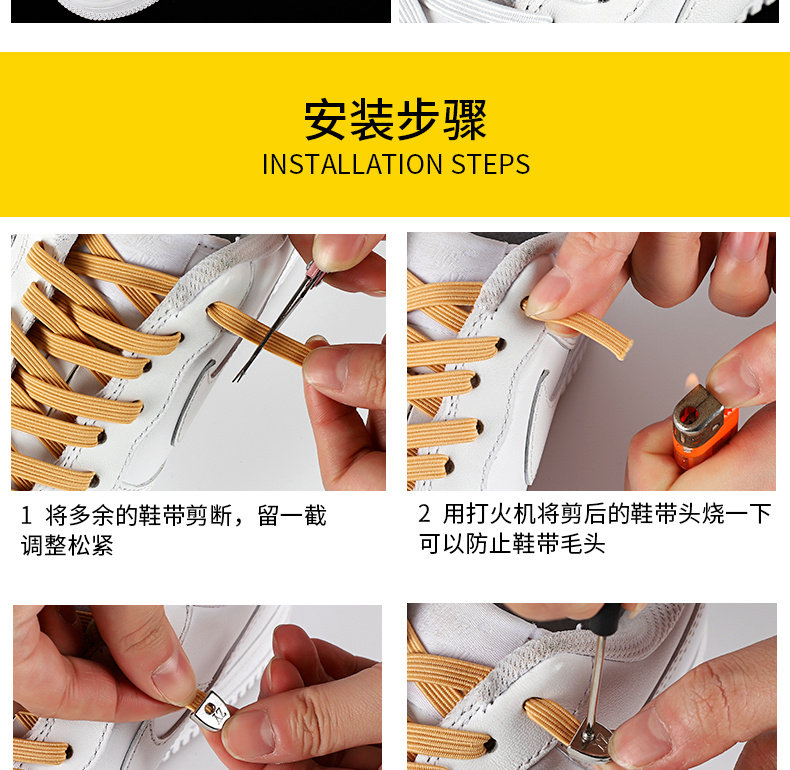 安装步骤
INSTALLATION STEPS

1 将多余的鞋带剪断，留一截调整松紧

2 用打火机将剪后的鞋带头烧一下可以防止鞋带毛头