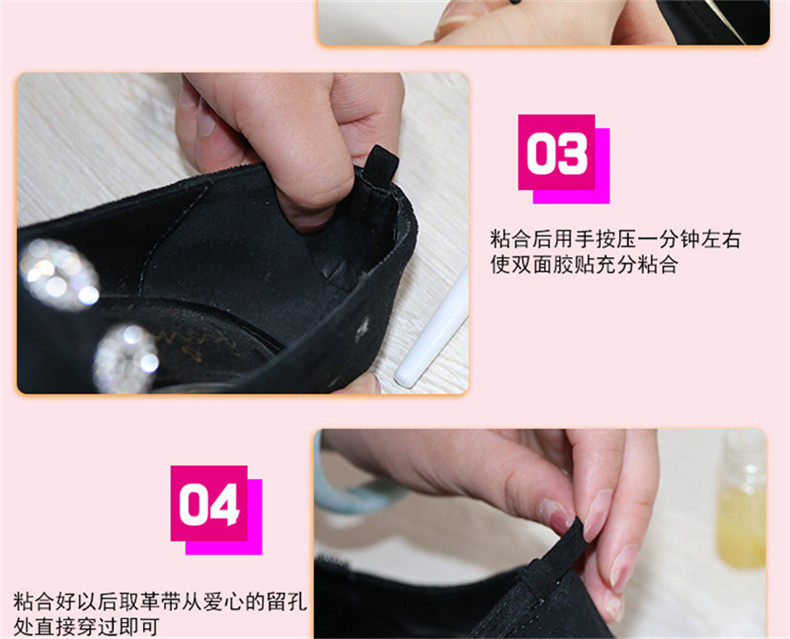 03

粘合后用手按压一分钟左右使双面胶贴充分粘合

04

粘合好以后取革带从爱心的留孔处直接穿过即可