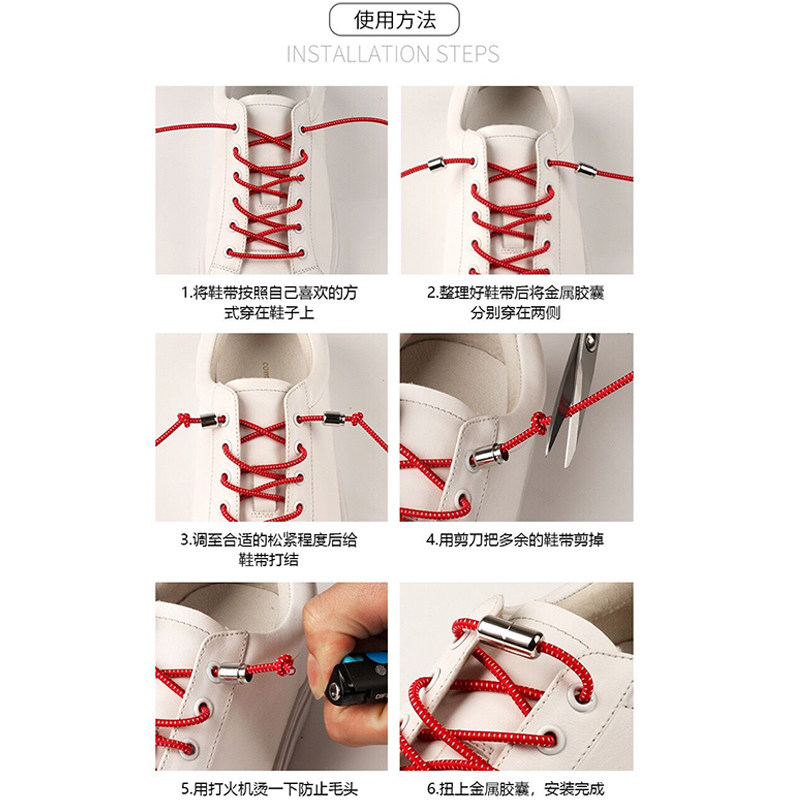 使用方法
INSTALLATION STEPS

1.将鞋带按照自己喜欢的方式穿在鞋子上

2.整理好鞋带后将金属胶囊分别穿在两侧

3.调至合适的松紧程度后给鞋带打结

4.用剪刀把多余的鞋带剪掉

5.用打火机烫一下防止毛头

6.扭上金属胶囊，安装完成