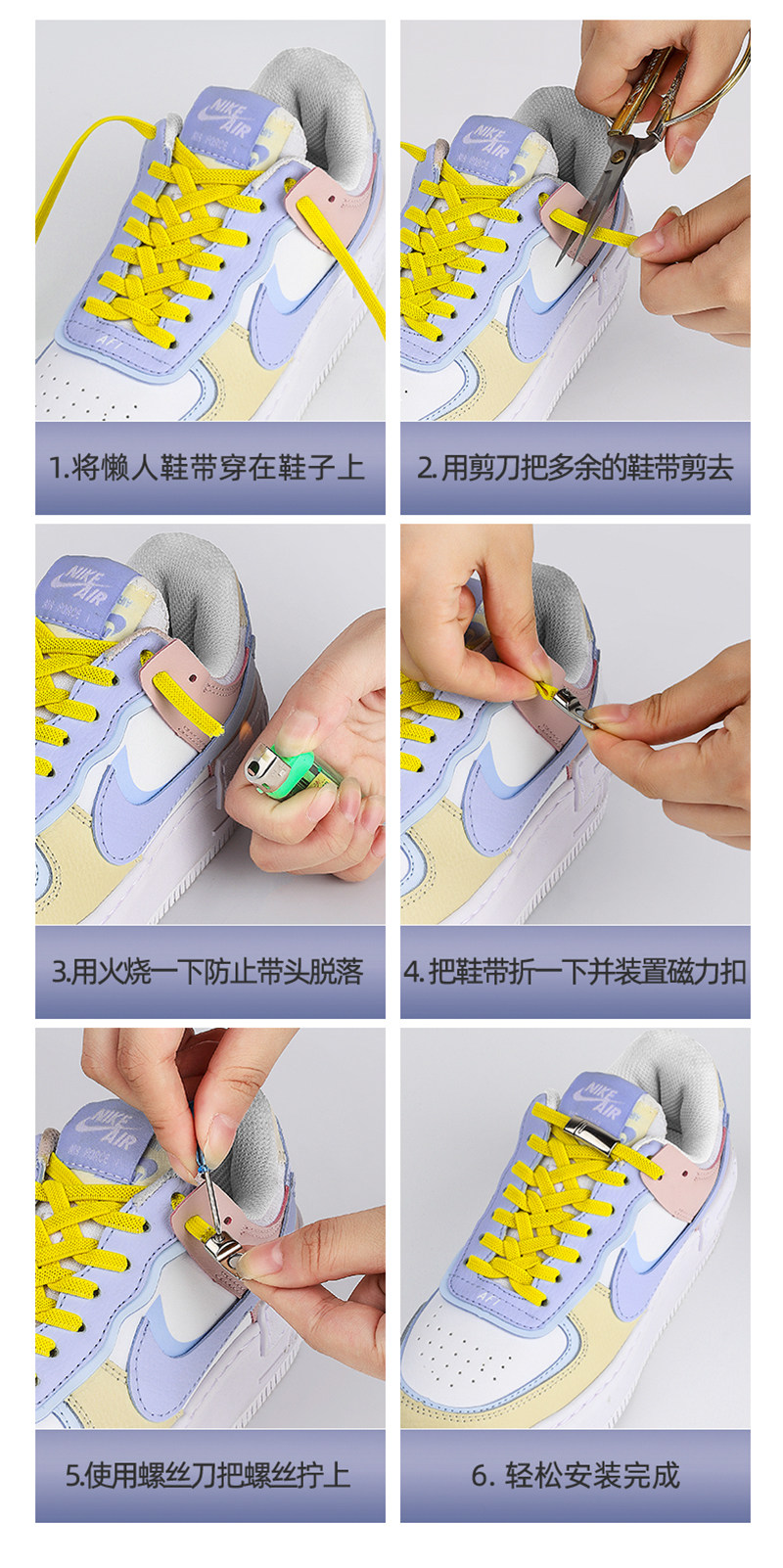 NIKE AIR

1.将懒人鞋带穿在鞋子上

NIKE AIR

2.用剪刀把多余的鞋带剪去

NIKE AIR

3.用火烧一下防止带头脱落

4.把鞋带折一下并装置磁力扣

NIKE AIR

5.使用螺丝刀把螺丝拧上

NIKE AIR

6. 轻松安装完成