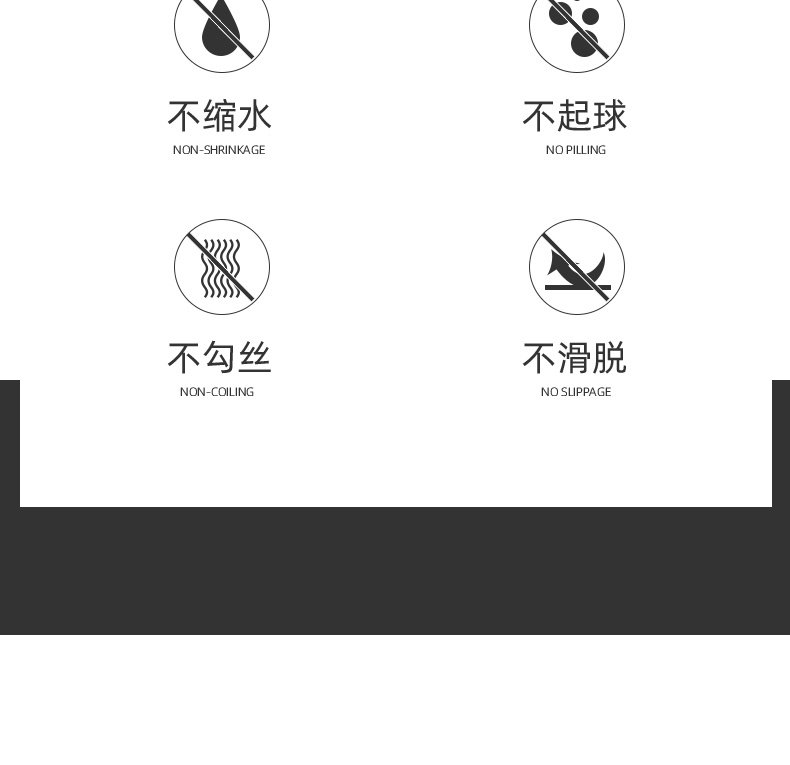 不缩水
NON-SHRINKAGE

不起球
NO PILLING

不勾丝
NON-COILING

不滑脱
NO SLIPPAGE