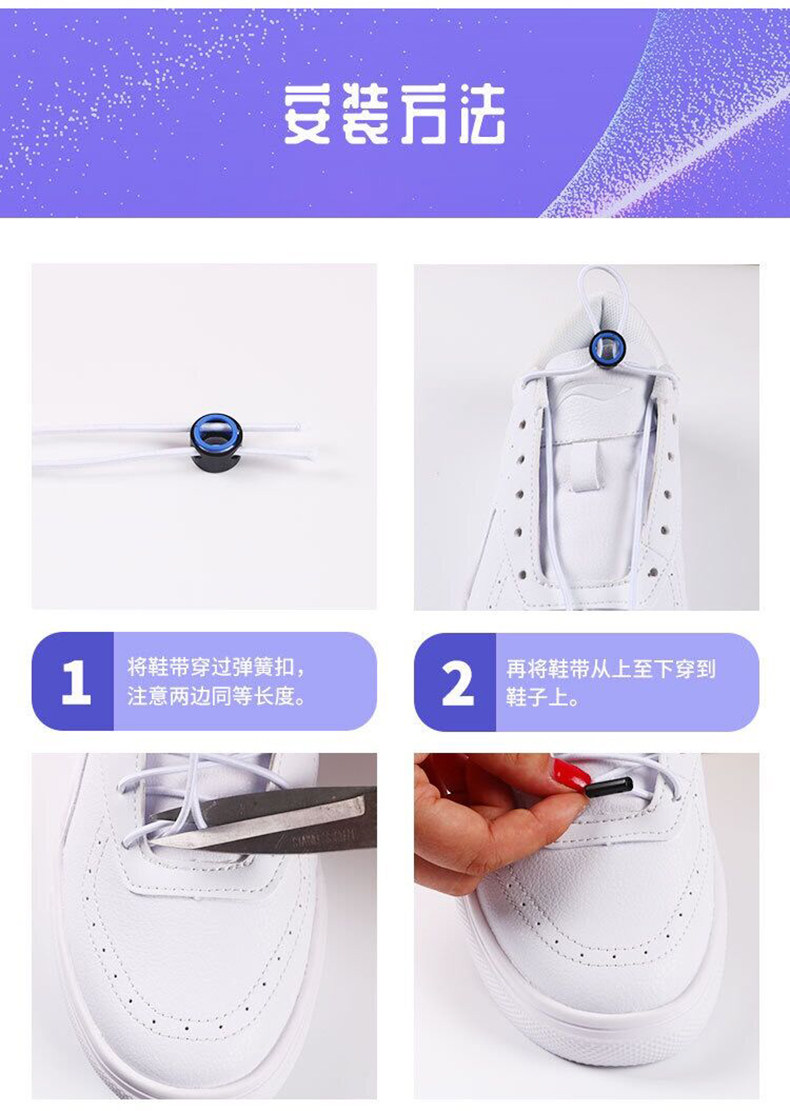 安装方法

1 将鞋带穿过弹簧扣，注意两边同等长度。

2 再将鞋带从上至下穿到鞋子上。