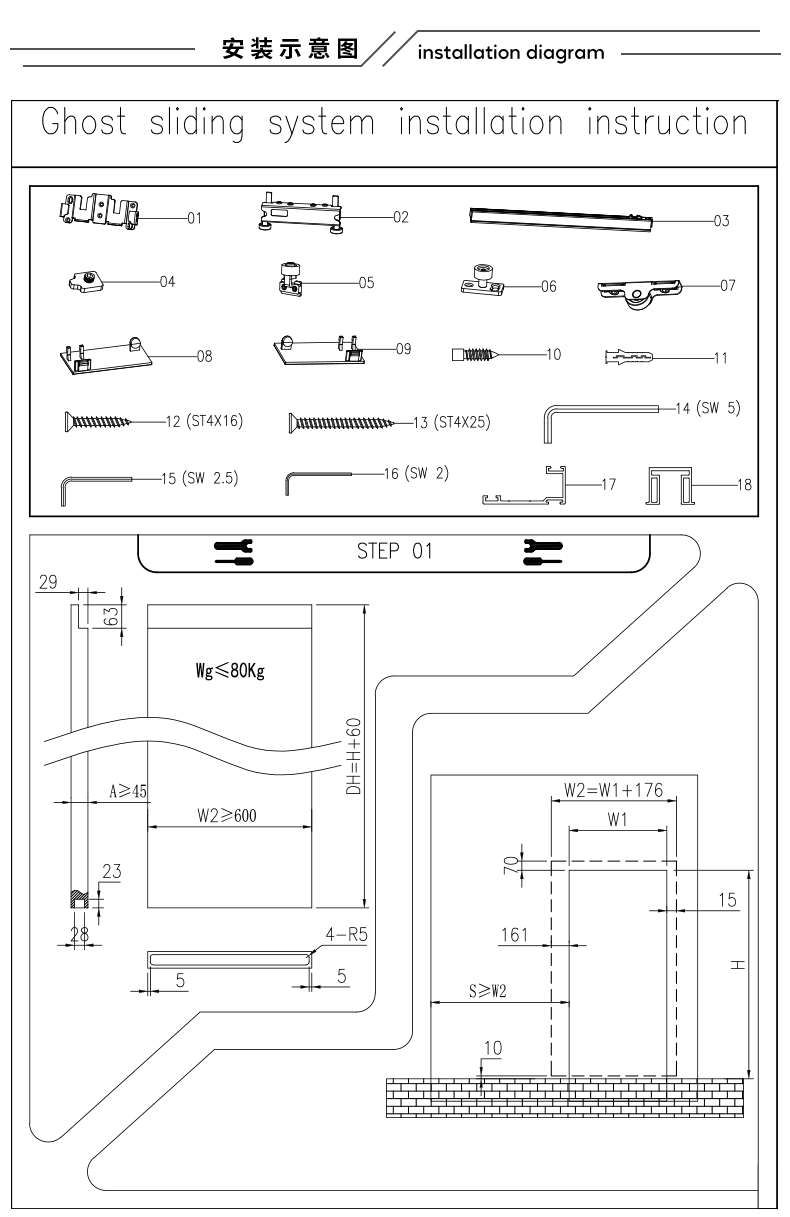 安装示意图 installation diagram

Ghost sliding system installation instruction

01
02
03
04
05
06
07
08
09
10
11
12 (ST4X16)
13 (ST4X25)
14 (SW 5)
15 (SW 2.5)
16 (SW 2)
17
18

STEP 01

29
63
Wg≤80Kg
DH=H+60
A≥45
W2≥600
23
28
4-R5
5
5

W2=W1+176
W1
70
15
161
H
S≥W2
10