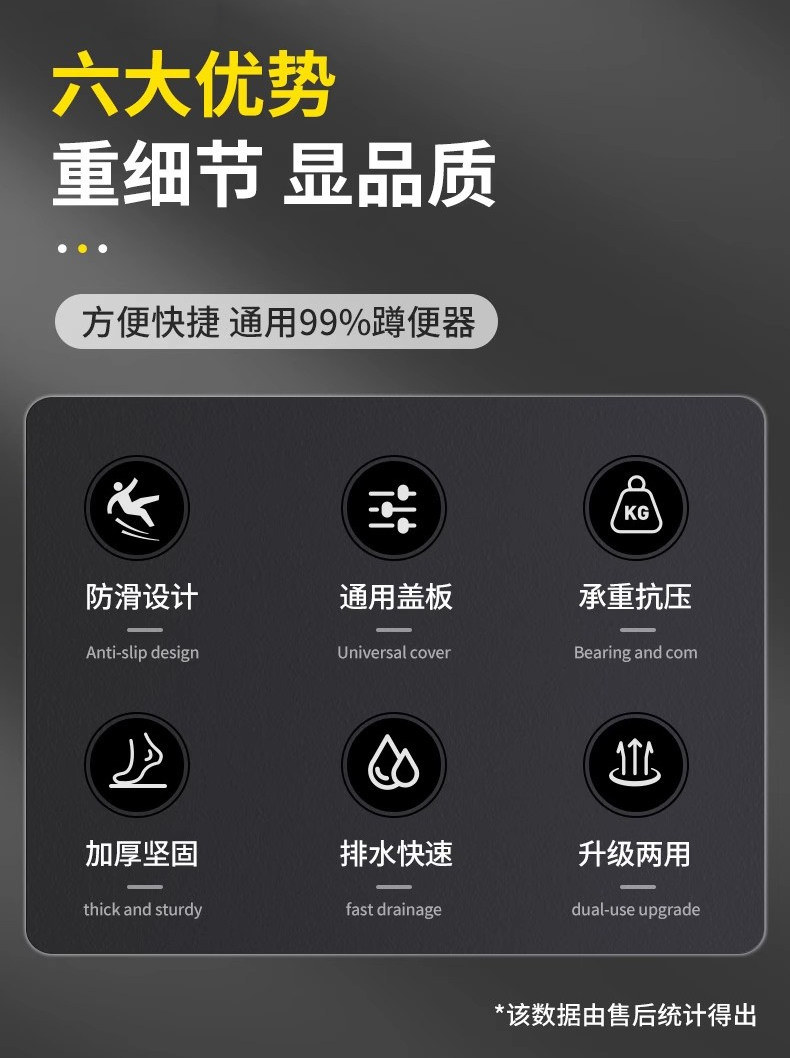 六大优势
重细节 显品质

方便快捷 通用99%蹲便器

KG

防滑设计
Anti-slip design

通用盖板
Universal cover

承重抗压
Bearing and com

加厚坚固
thick and sturdy

排水快速
fast drainage

升级两用
dual-use upgrade

*该数据由售后统计得出