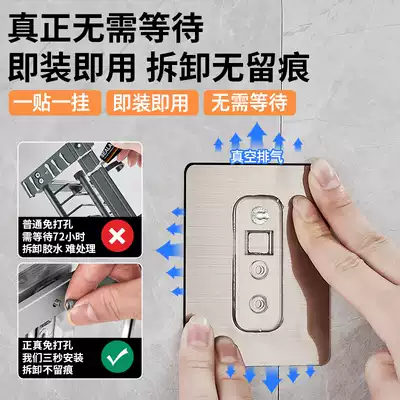 真正无需等待
即装即用 拆卸无留痕

一贴一挂
即装即用
无需等待

真空排气

普通免打孔
需等待72小时
拆卸胶水 难处理

正真免打孔
我们三秒安装
拆卸不留痕