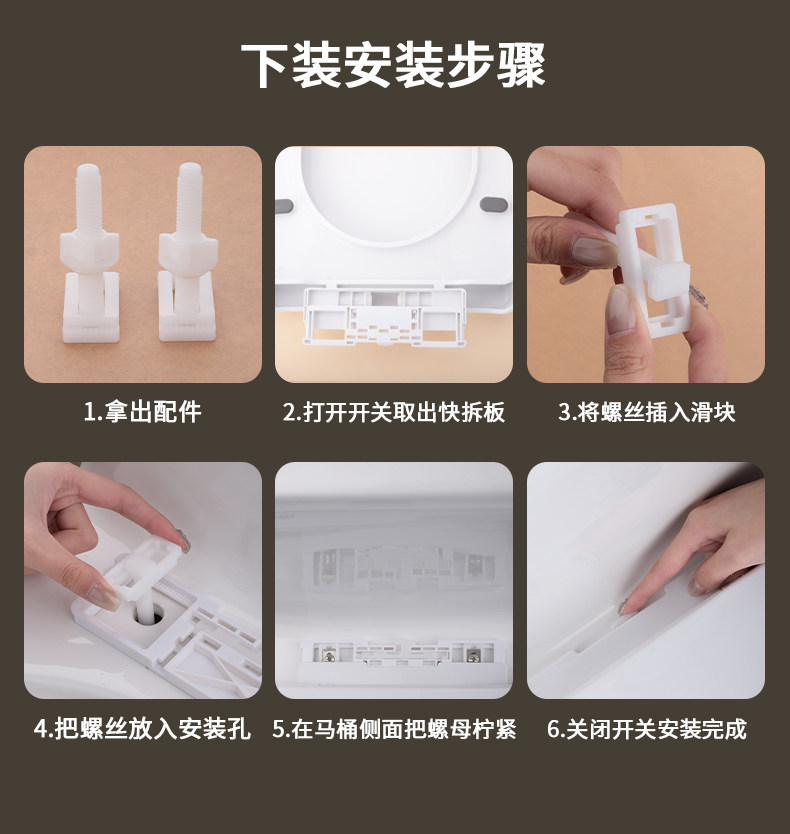 下装安装步骤

1.拿出配件

2.打开开关取出快拆板

3.将螺丝插入滑块

4.把螺丝放入安装孔

5.在马桶侧面把螺母柠紧

6.关闭开关安装完成