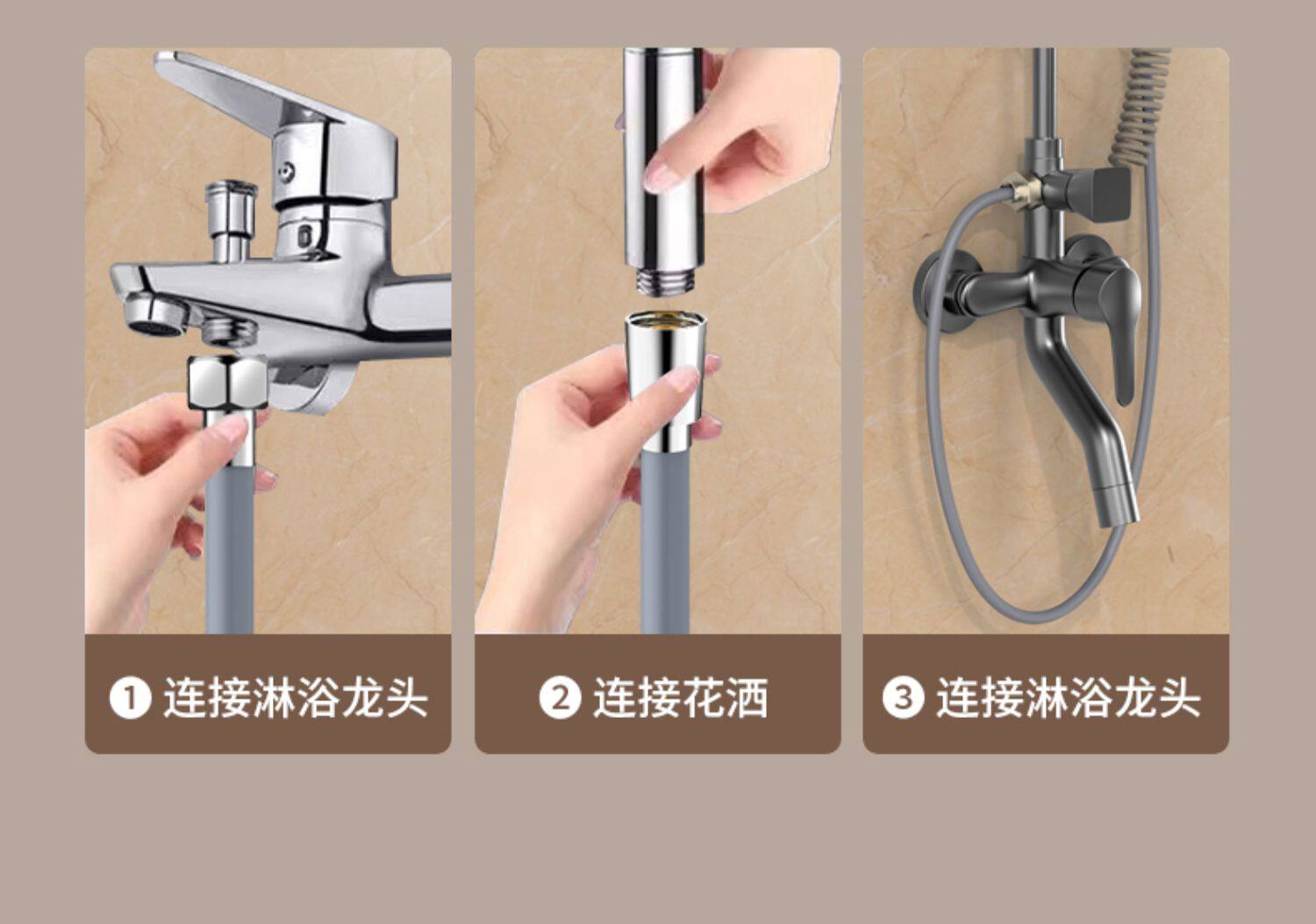 ❶ 连接淋浴龙头

❷ 连接花洒

❸ 连接淋浴龙头