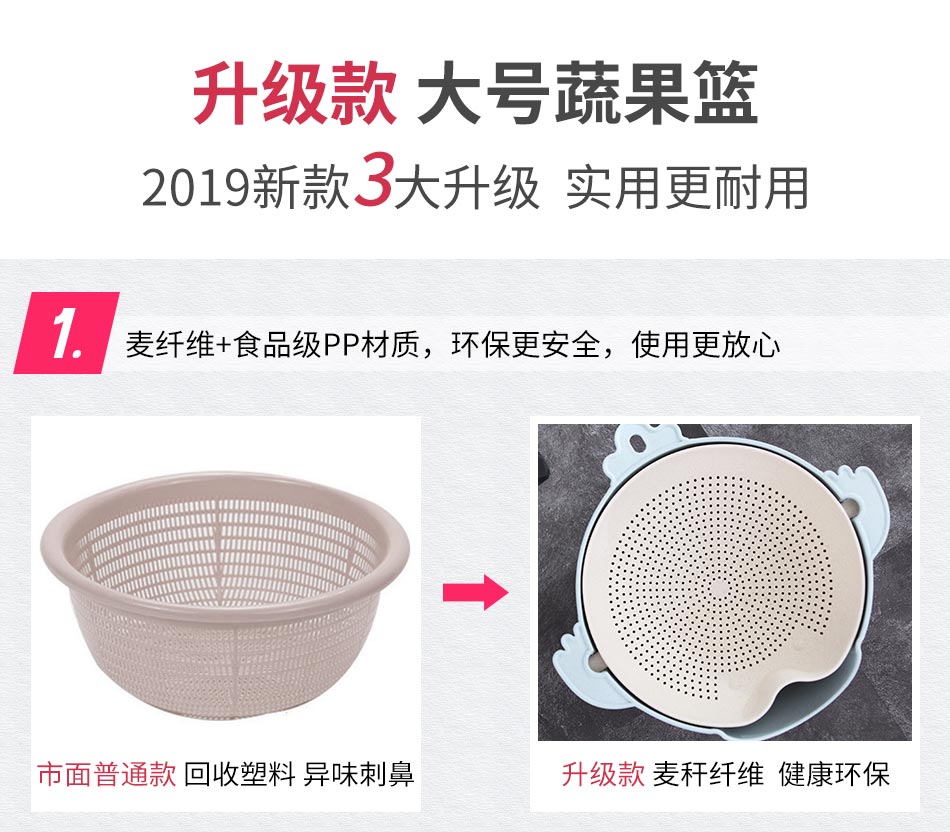 升级款 大号蔬果篮

2019新款3大升级 实用更耐用

1. 麦纤维+食品级PP材质，环保更安全，使用更放心

市面普通款 回收塑料 异味刺鼻

升级款 麦秆纤维 健康环保