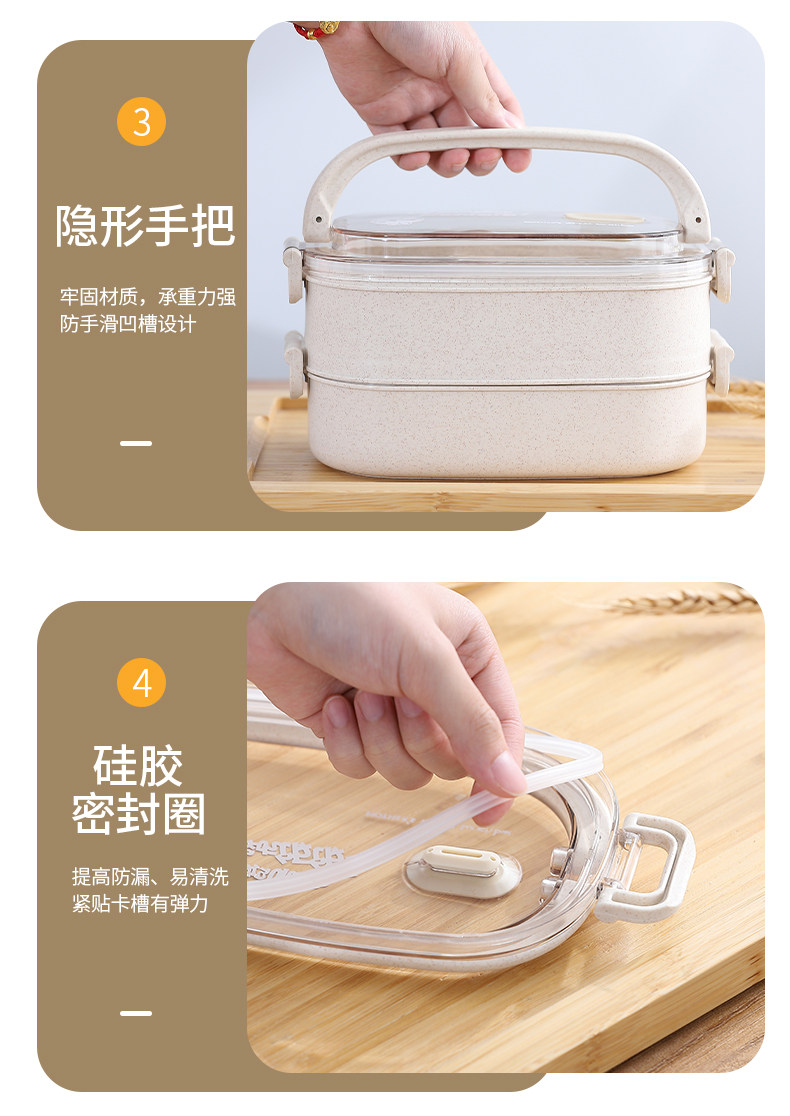 3

隐形手把

牢固材质，承重力强
防手滑凹槽设计

4

硅胶
密封圈

提高防漏、易清洗
紧贴卡槽有弹力