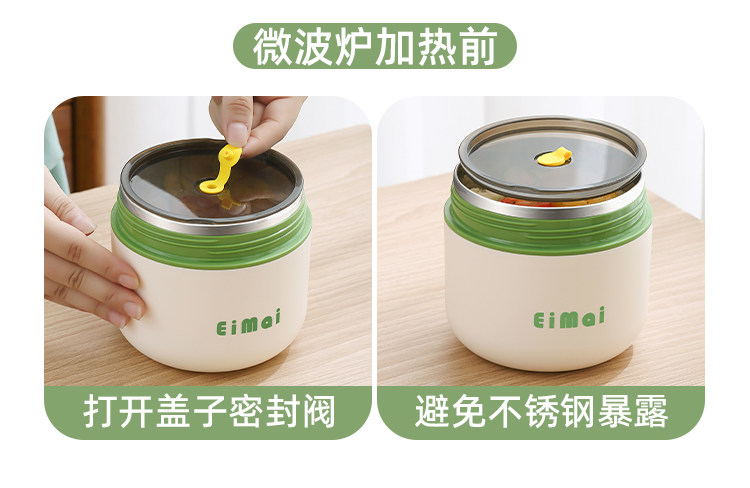 微波炉加热前

EiMai

打开盖子密封阀

EiMai

避免不锈钢暴露