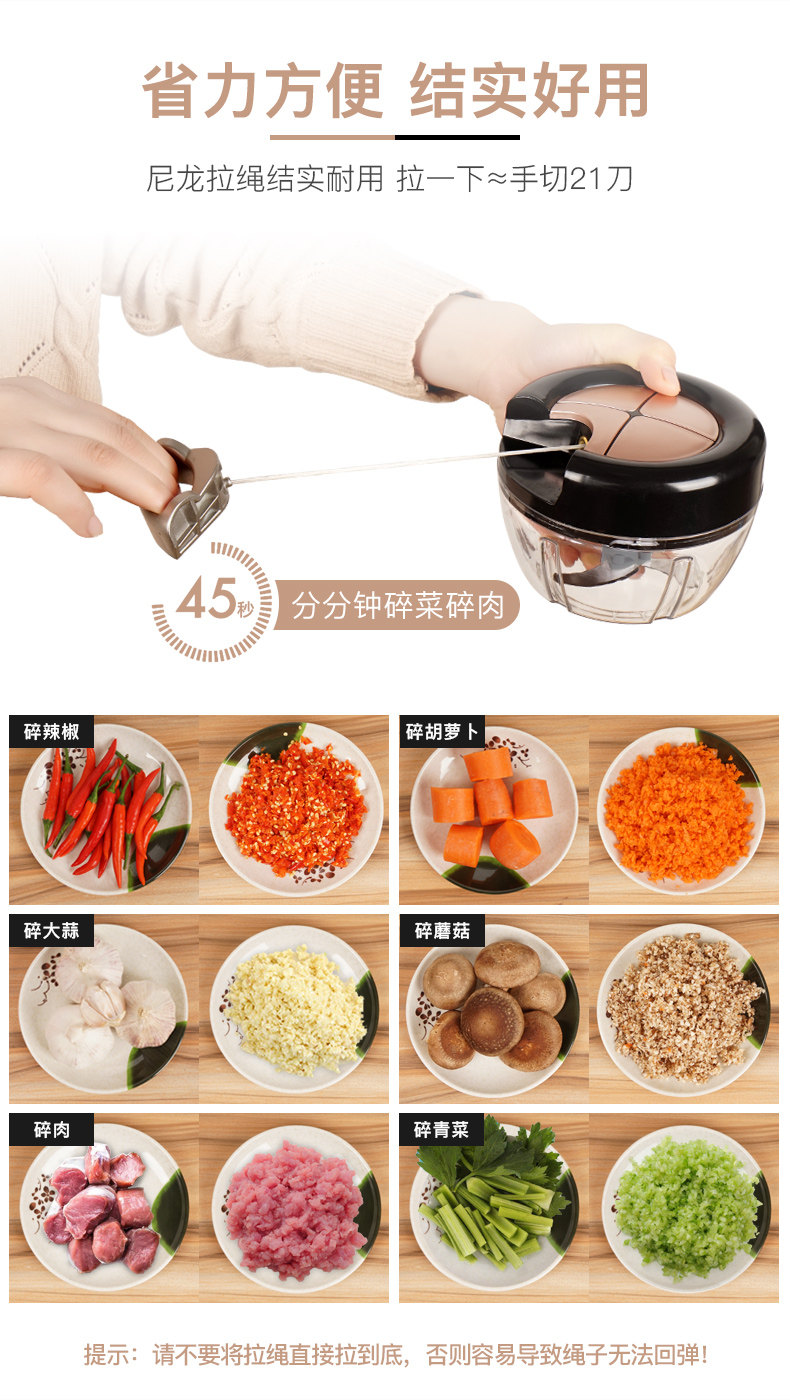 省力方便 结实好用

尼龙拉绳结实耐用 拉一下≈手切21刀

45秒

分分钟碎菜碎肉

碎辣椒

碎胡萝卜

碎大蒜

碎蘑菇

碎肉

碎青菜

提示：请不要将拉绳直接拉到底，否则容易导致绳子无法回弹！