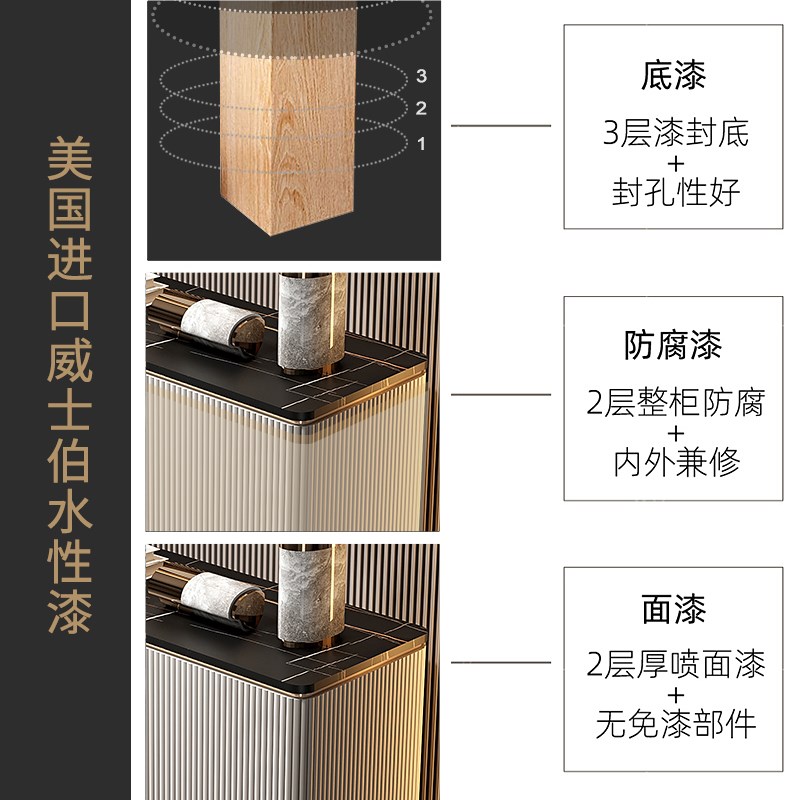 美国进口威士伯水性漆

3
2
1

底漆
3层漆封底
+
封孔性好

防腐漆
2层整柜防腐
+
内外兼修

面漆
2层厚喷面漆
+
无免漆部件