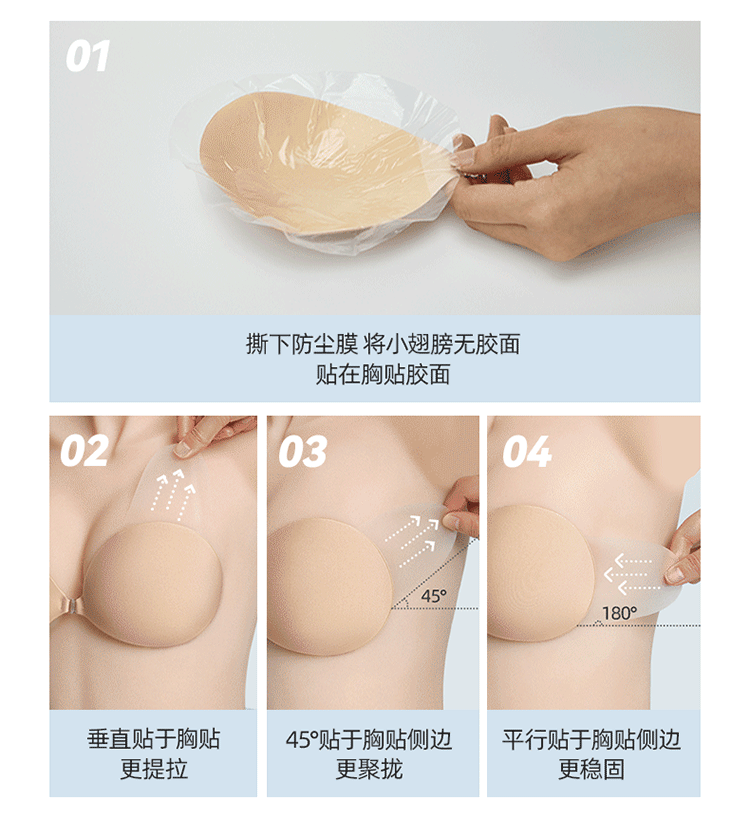 01

撕下防尘膜 将小翅膀无胶面
贴在胸贴胶面

02

垂直贴于胸贴
更提拉

03

45°

45°贴于胸贴侧边
更聚拢

04

180°

平行贴于胸贴侧边
更稳固