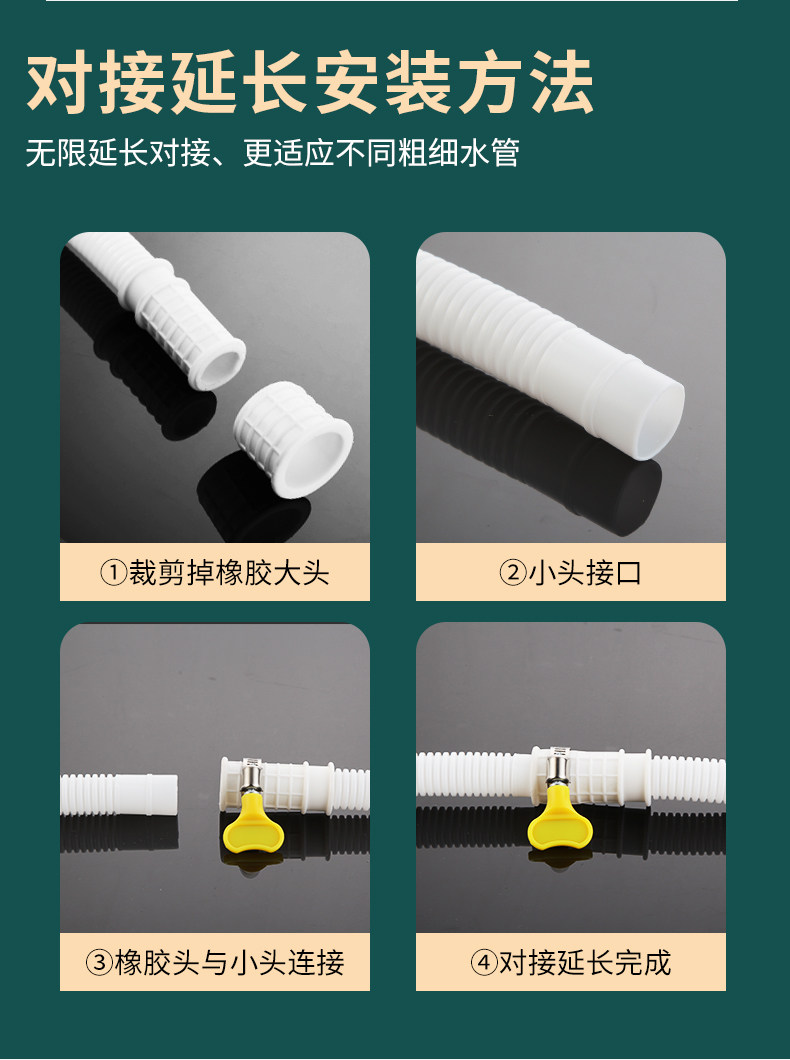 对接延长安装方法

无限延长对接、更适应不同粗细水管

①裁剪掉橡胶大头

②小头接口

③橡胶头与小头连接

④对接延长完成