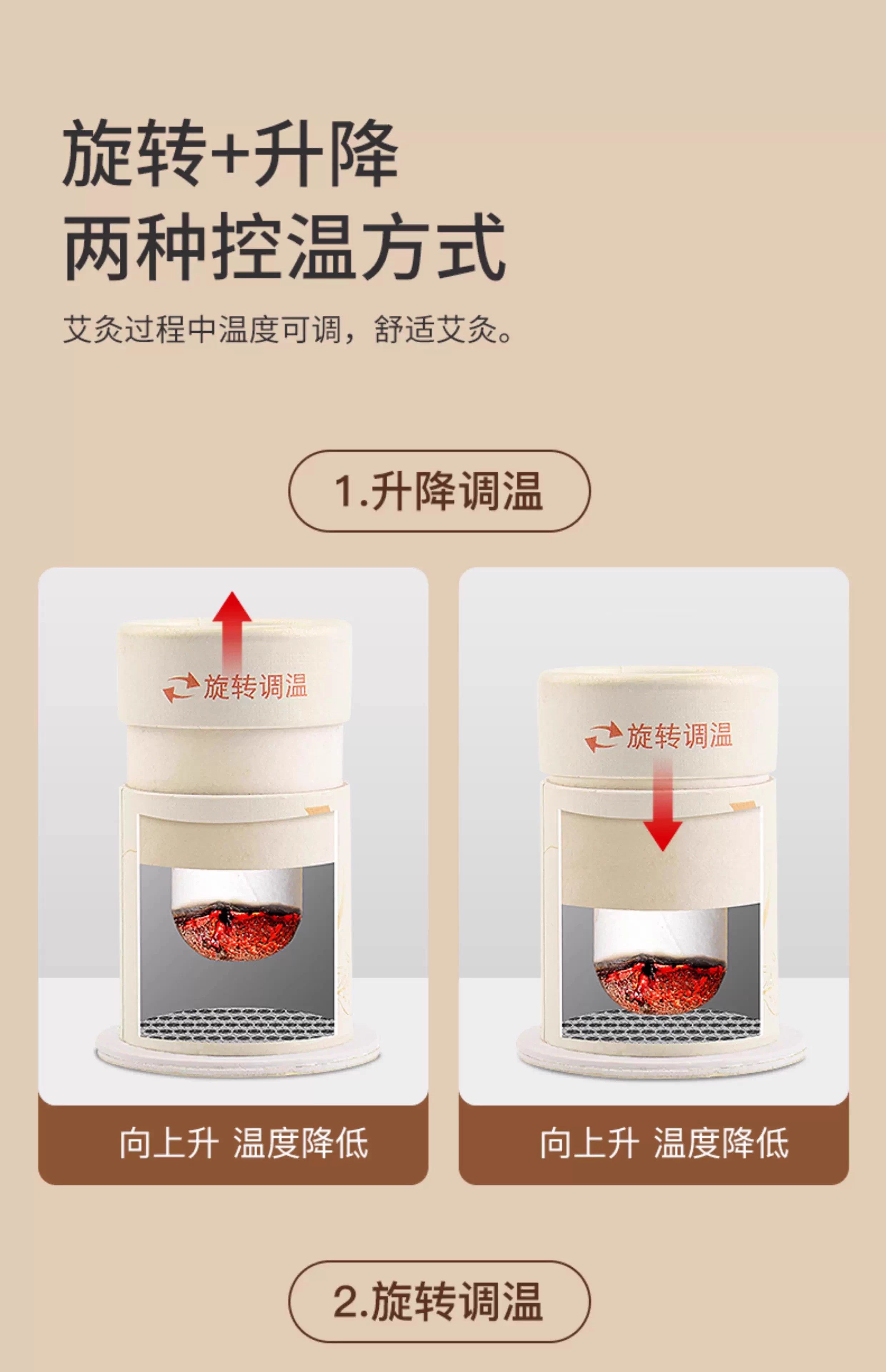 旋转+升降
两种控温方式

艾灸过程中温度可调，舒适艾灸。

1.升降调温

旋转调温

向上升 温度降低

旋转调温

向上升 温度降低

2.旋转调温