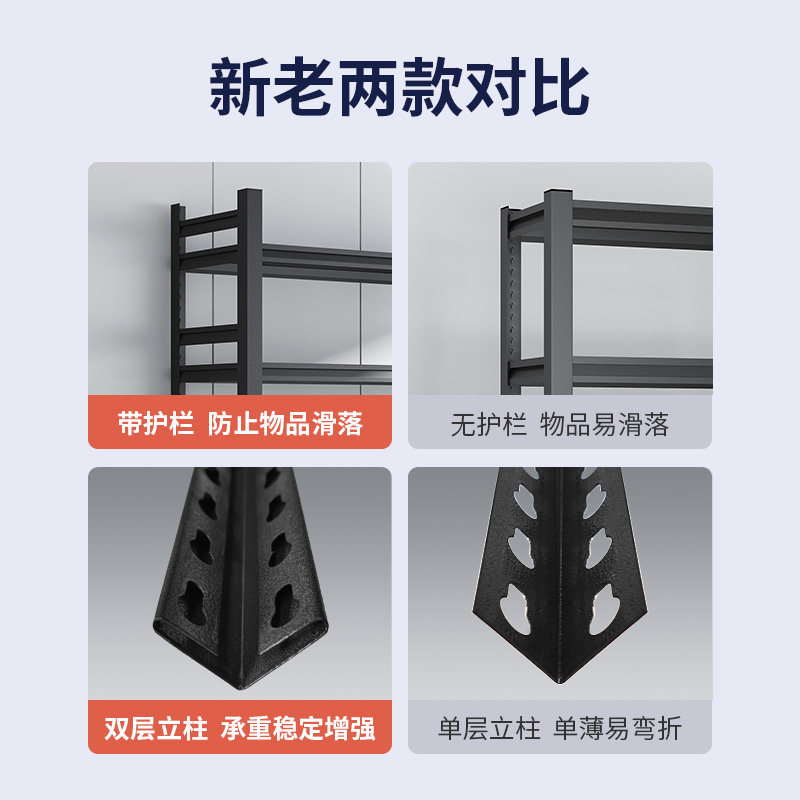 新老两款对比

带护栏 防止物品滑落

无护栏 物品易滑落

双层立柱 承重稳定增强

单层立柱 单薄易弯折