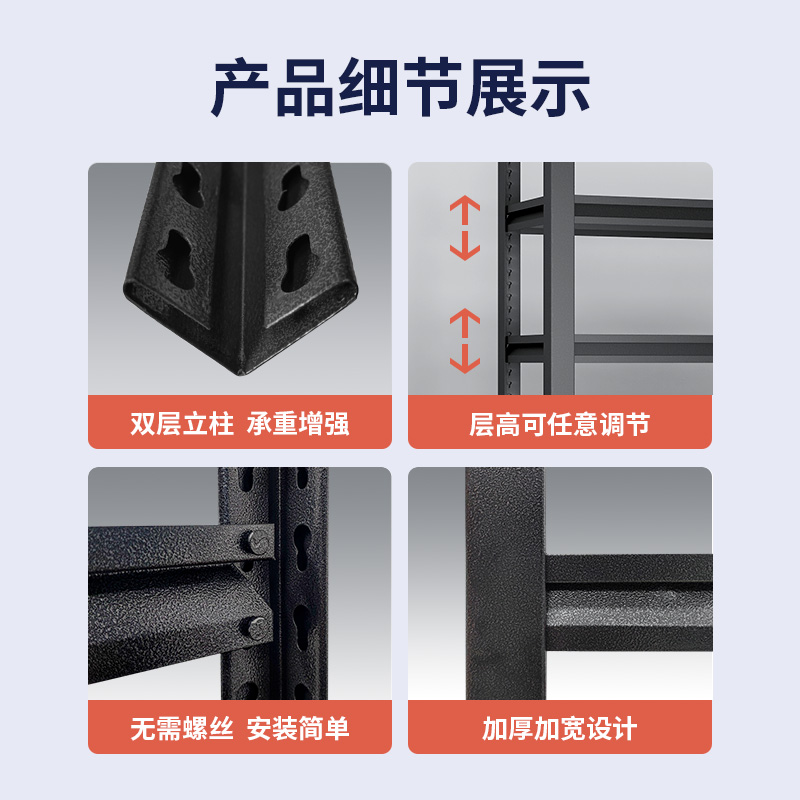 产品细节展示

双层立柱 承重增强

层高可任意调节

无需螺丝 安装简单

加厚加宽设计