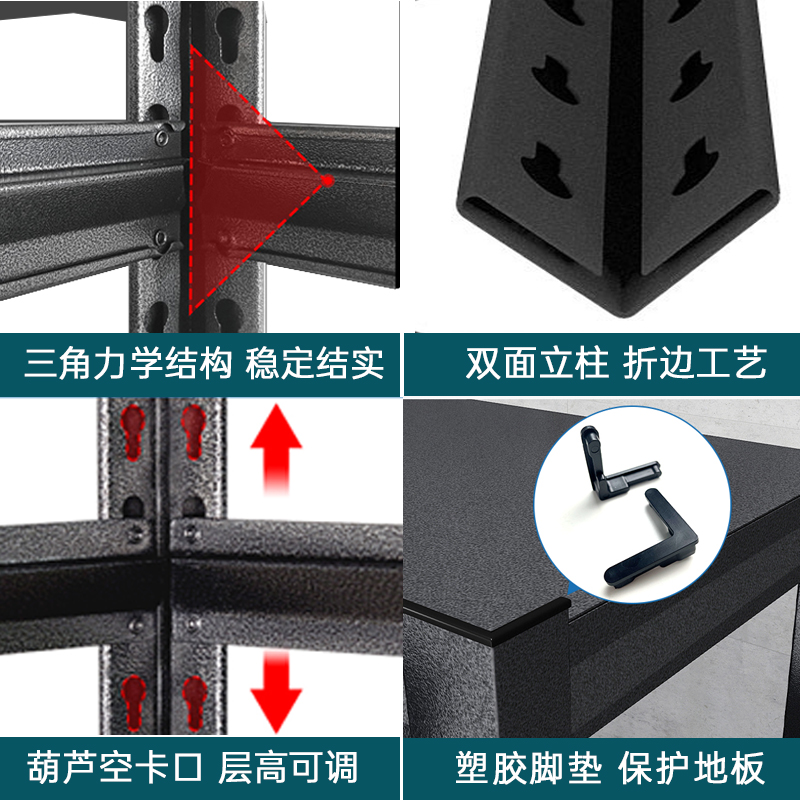 三角力学结构 稳定结实

双面立柱 折边工艺

葫芦空卡口 层高可调

塑胶脚垫 保护地板