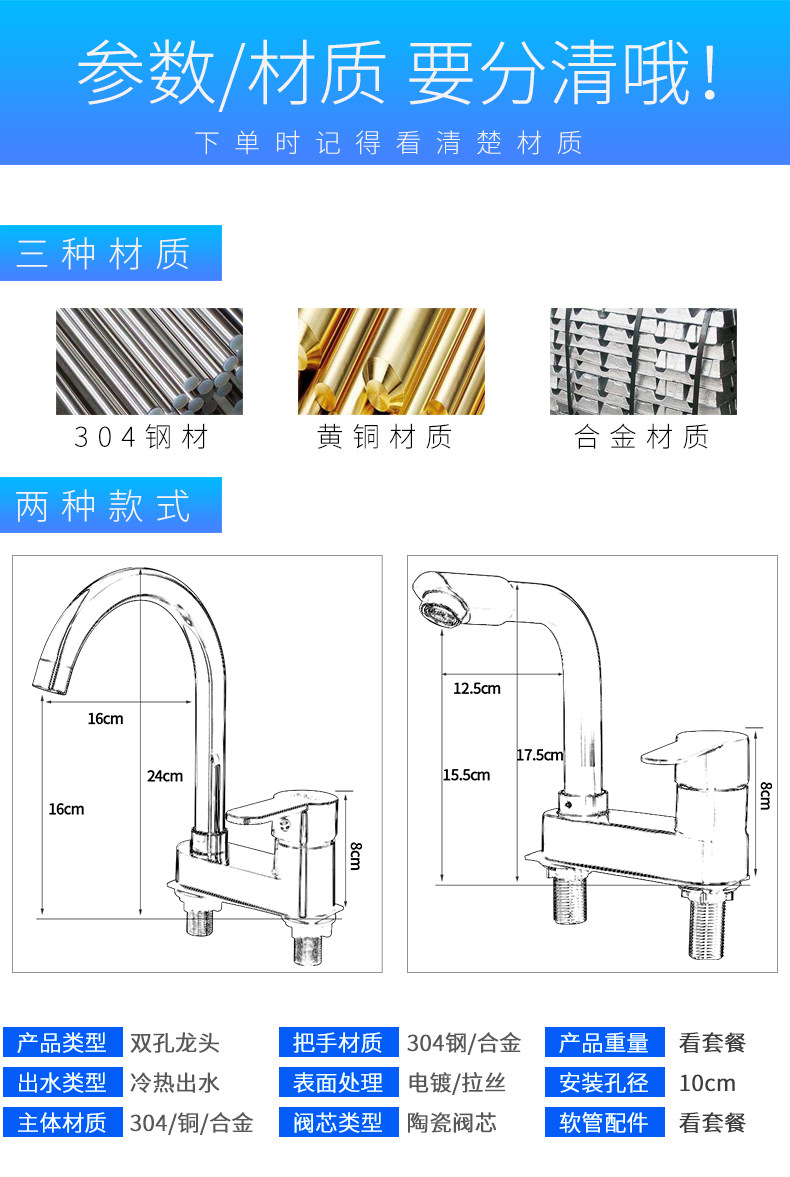 参数/材质 要分清哦!

下单时记得看清楚材质

三种材质

304钢材

黄铜材质

合金材质

两种款式

16cm

24cm

16cm

8cm

12.5cm

17.5cm

15.5cm

8cm

| 产品类型 | 双孔龙头 | 把手材质 | 304钢/合金 | 产品重量 | 看套餐 |
|---|---|---|---|---|---|
| 出水类型 | 冷热出水 | 表面处理 | 电镀/拉丝 | 安装孔径 | 10cm |
| 主体材质 | 304/铜/合金 | 阀芯类型 | 陶瓷阀芯 | 软管配件 | 看套餐 |