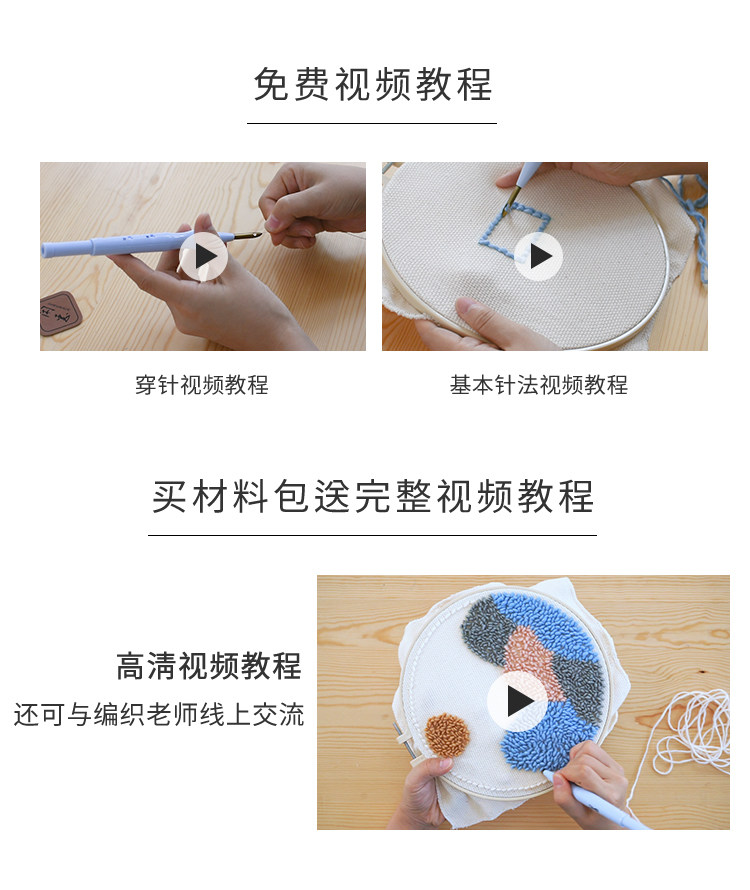 免费视频教程

穿针视频教程

基本针法视频教程

买材料包送完整视频教程

高清视频教程

还可与编织老师线上交流