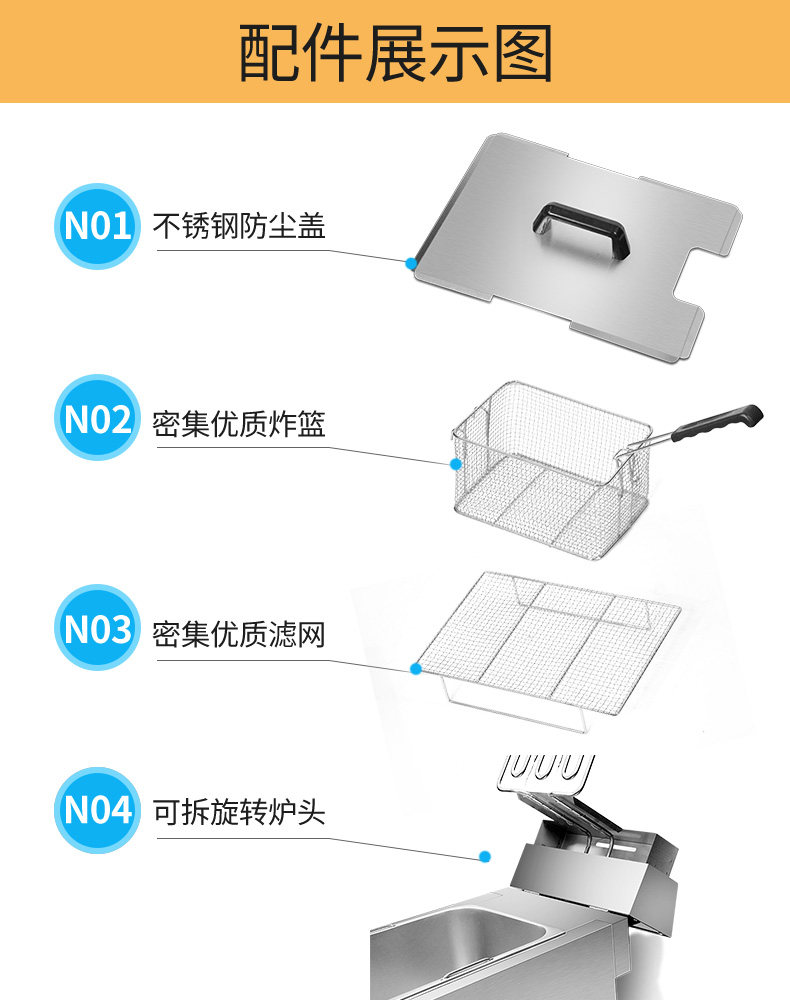 配件展示图

N01 不锈钢防尘盖

N02 密集优质炸篮

N03 密集优质滤网

N04 可拆旋转炉头