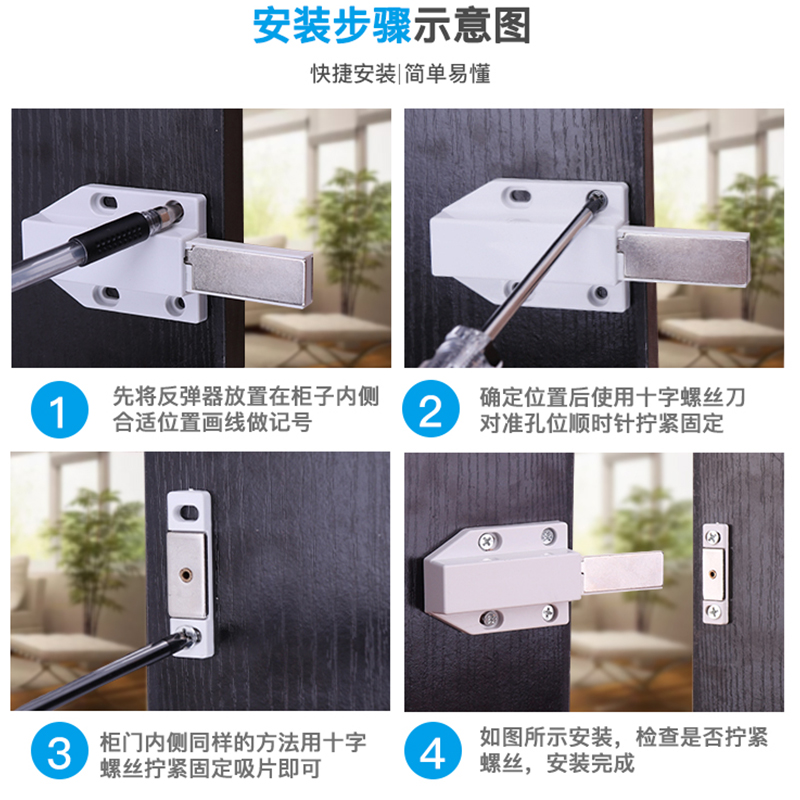 安装步骤示意图

快捷安装|简单易懂

1 先将反弹器放置在柜子内侧合适位置画线做记号

2 确定位置后使用十字螺丝刀对准孔位顺时针拧紧固定

3 柜门内侧同样的方法用十字螺丝拧紧固定吸片即可

4 如图所示安装，检查是否拧紧螺丝，安装完成