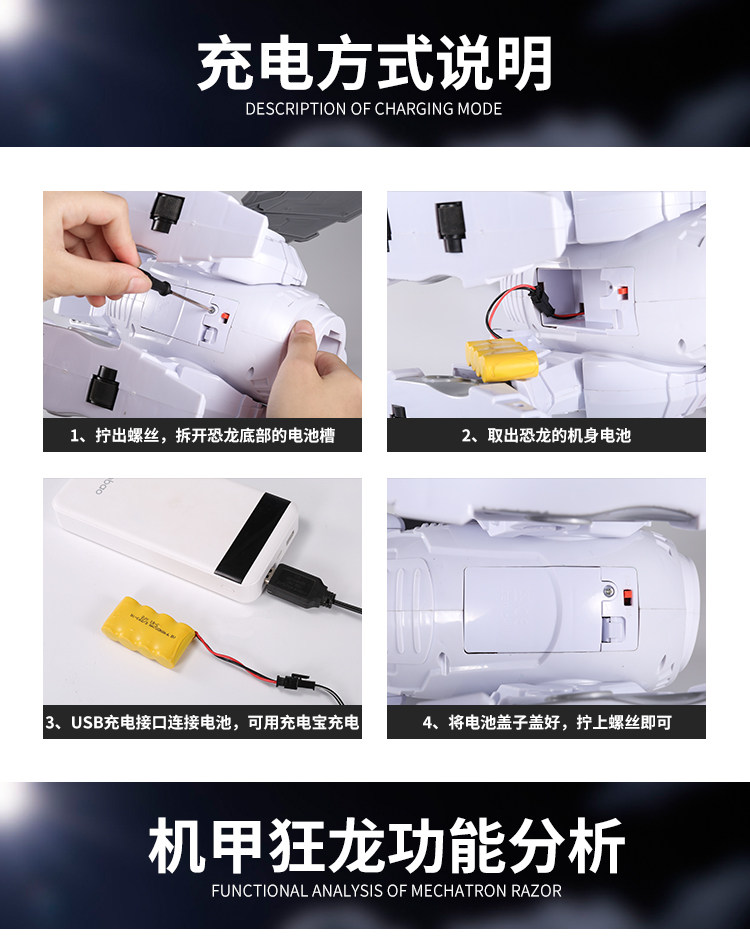 充电方式说明
DESCRIPTION OF CHARGING MODE

1、拧出螺丝，拆开恐龙底部的电池槽

2、取出恐龙的机身电池

3、USB充电接口连接电池，可用充电宝充电

4、将电池盖子盖好，拧上螺丝即可

机甲狂龙功能分析
FUNCTIONAL ANALYSIS OF MECHATRON RAZOR