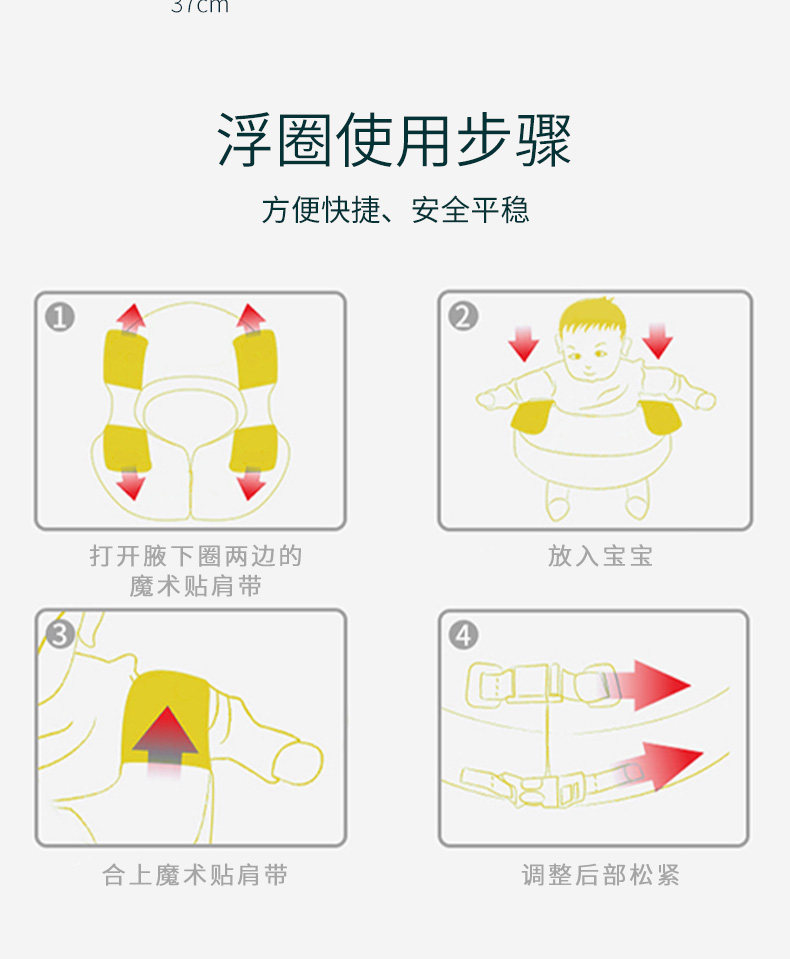 37cm

浮圈使用步骤

方便快捷、安全平稳

1

打开腋下圈两边的魔术贴肩带

2

放入宝宝

3

合上魔术贴肩带

4

调整后部松紧