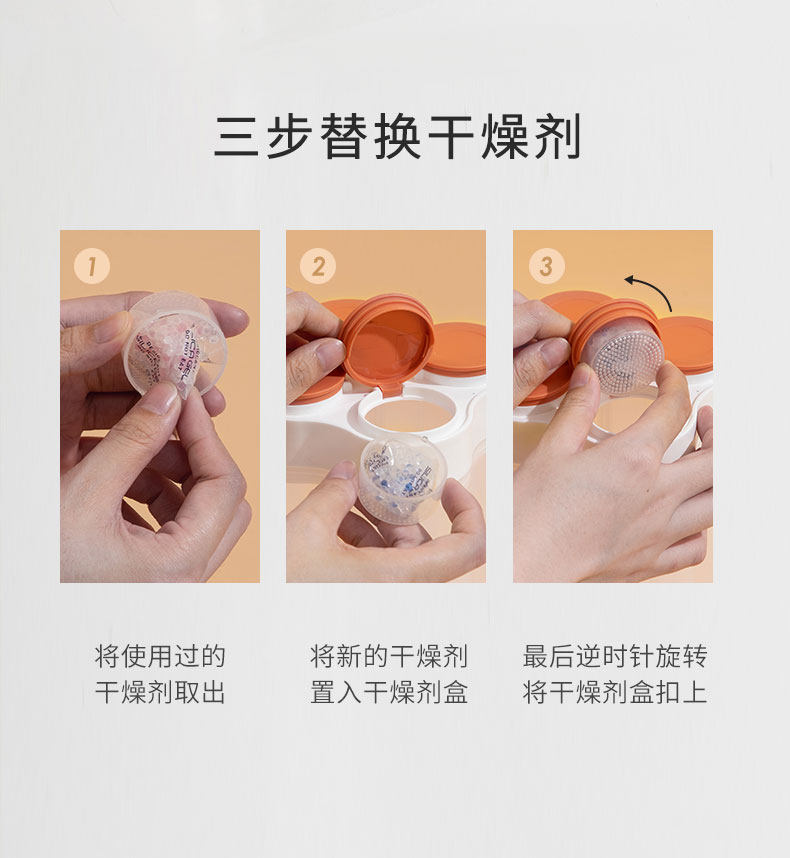 三步替换干燥剂

1

2

3

将使用过的
干燥剂取出

将新的干燥剂
置入干燥剂盒

最后逆时针旋转
将干燥剂盒扣上