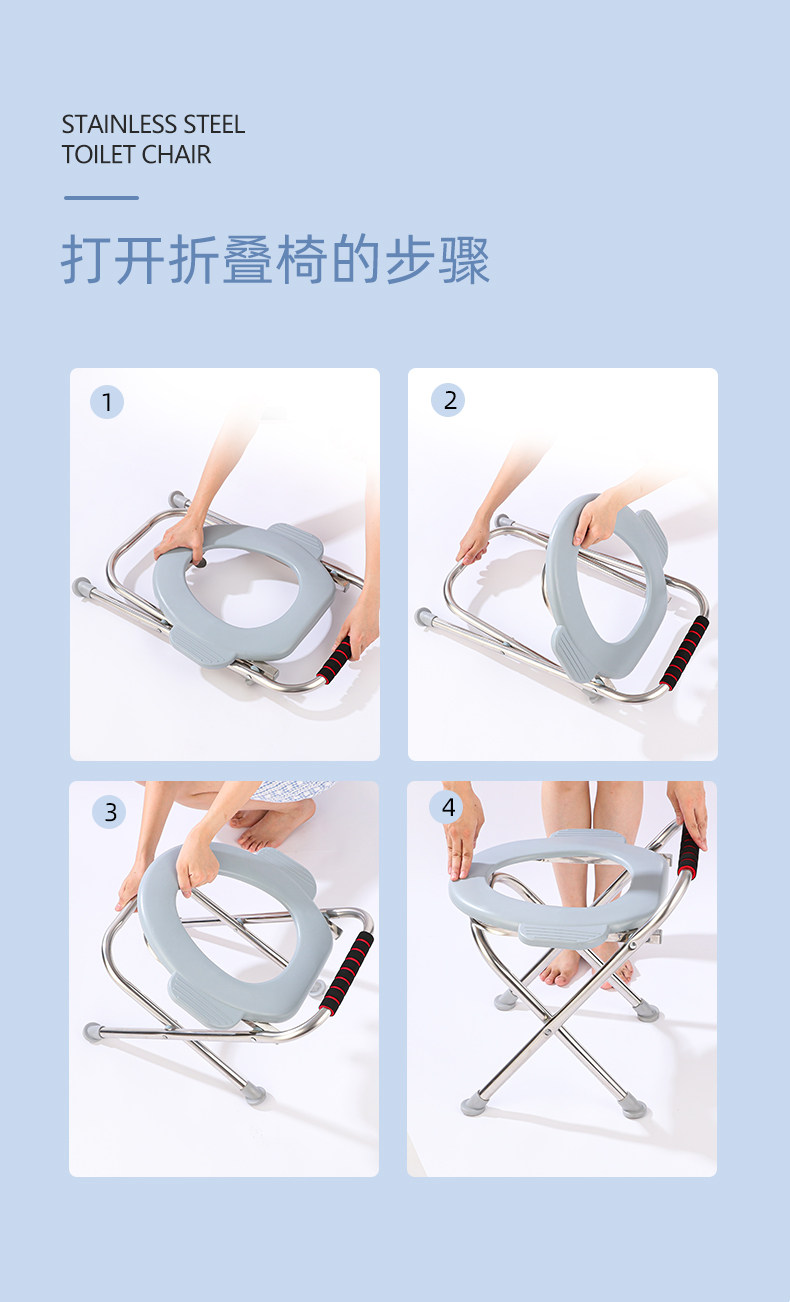 STAINLESS STEEL
TOILET CHAIR

打开折叠椅的步骤

1

2

3

4